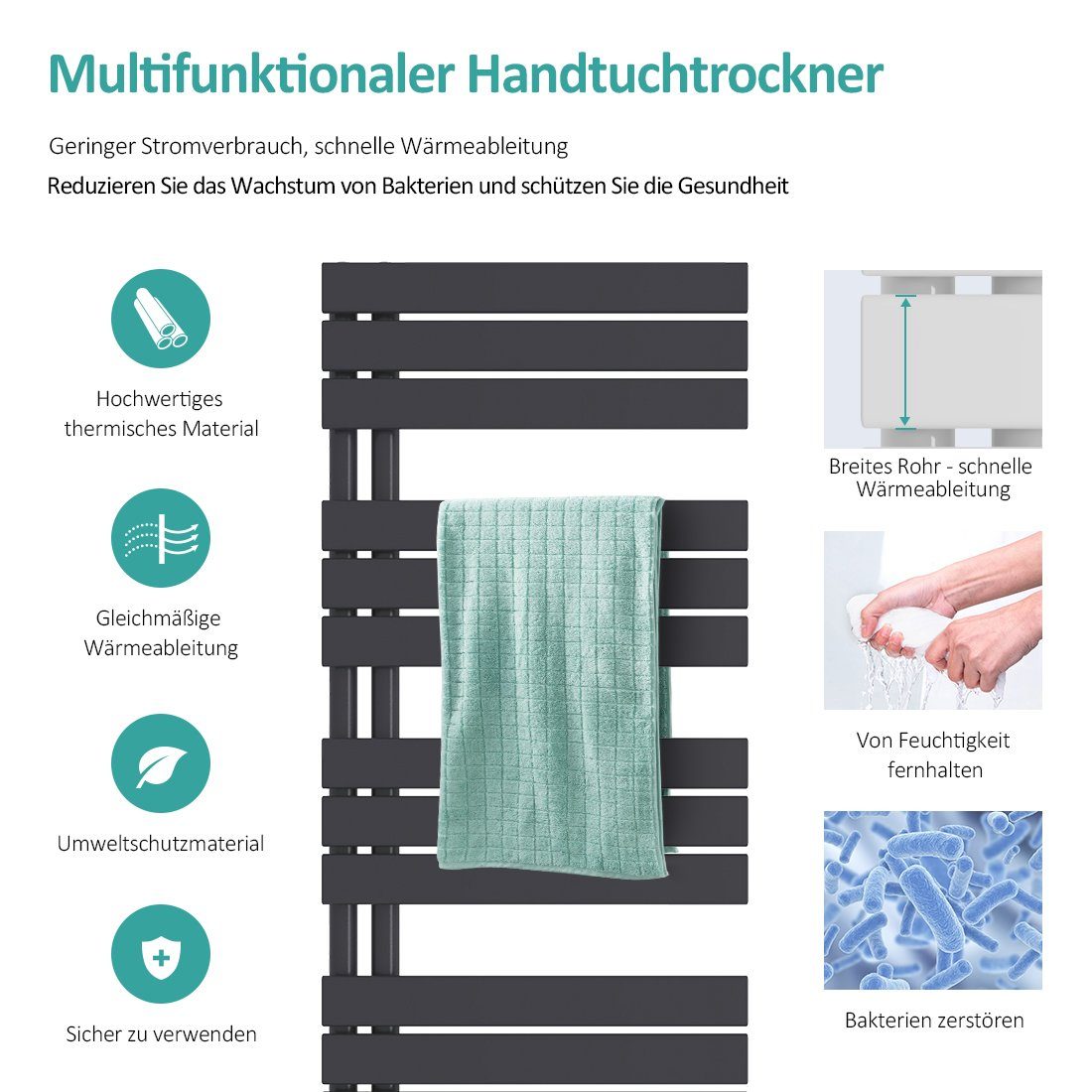 Multifunktionaler Handtuchtrockner

Geringer Stromverbrauch, schnelle Wärmeableitung

Reduzieren Sie das Wachstum von Bakterien und schützen Sie die Gesundheit

Hochwertiges thermisches Material

Gleichmäßige Wärmeableitung

Umweltschutzmaterial

Sicher zu verwenden

Breites Rohr - schnelle Wärmeableitung

Von Feuchtigkeit fernhalten

Bakterien zerstören