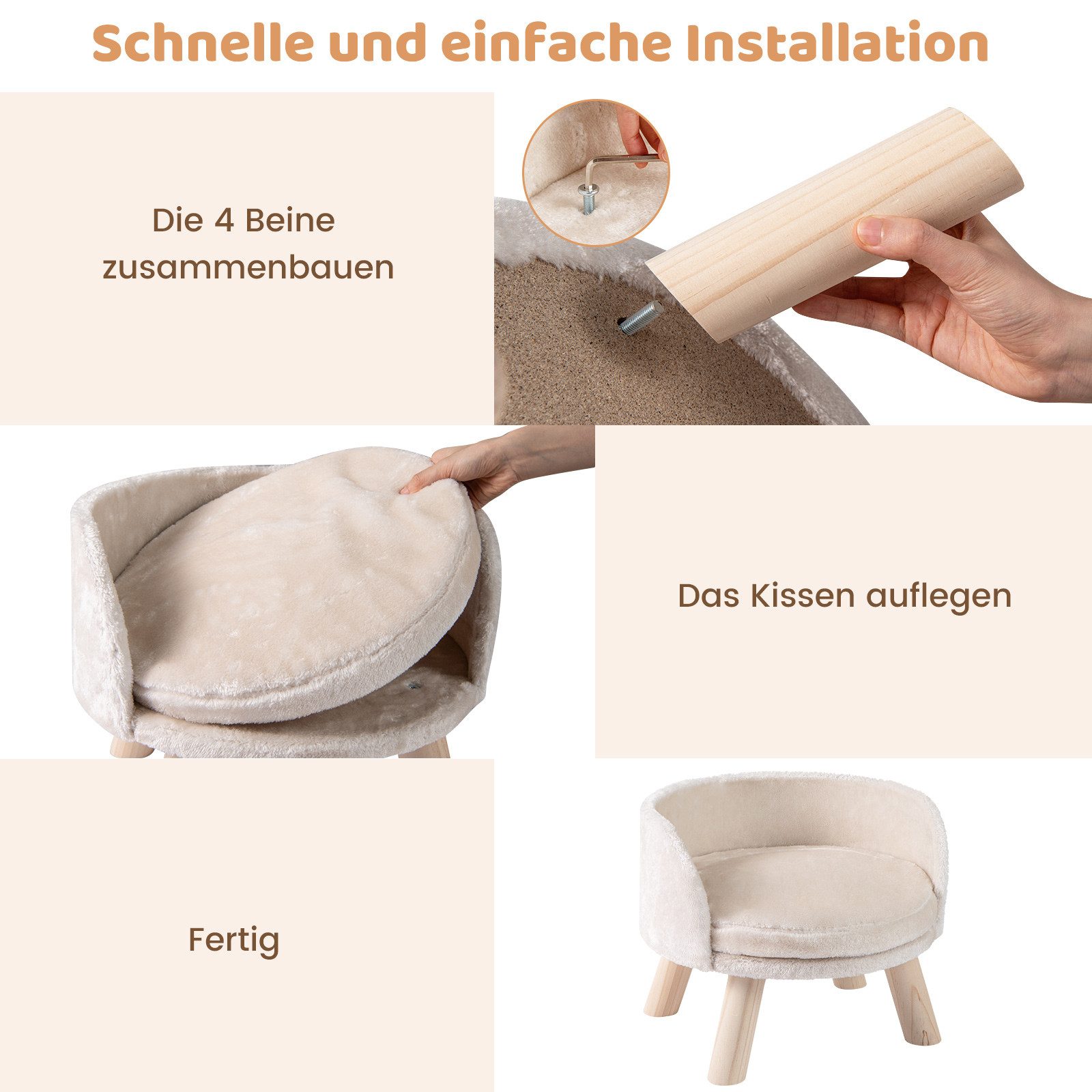 Schnelle und einfache Installation

Die 4 Beine zusammenbauen

Das Kissen auflegen

Fertig