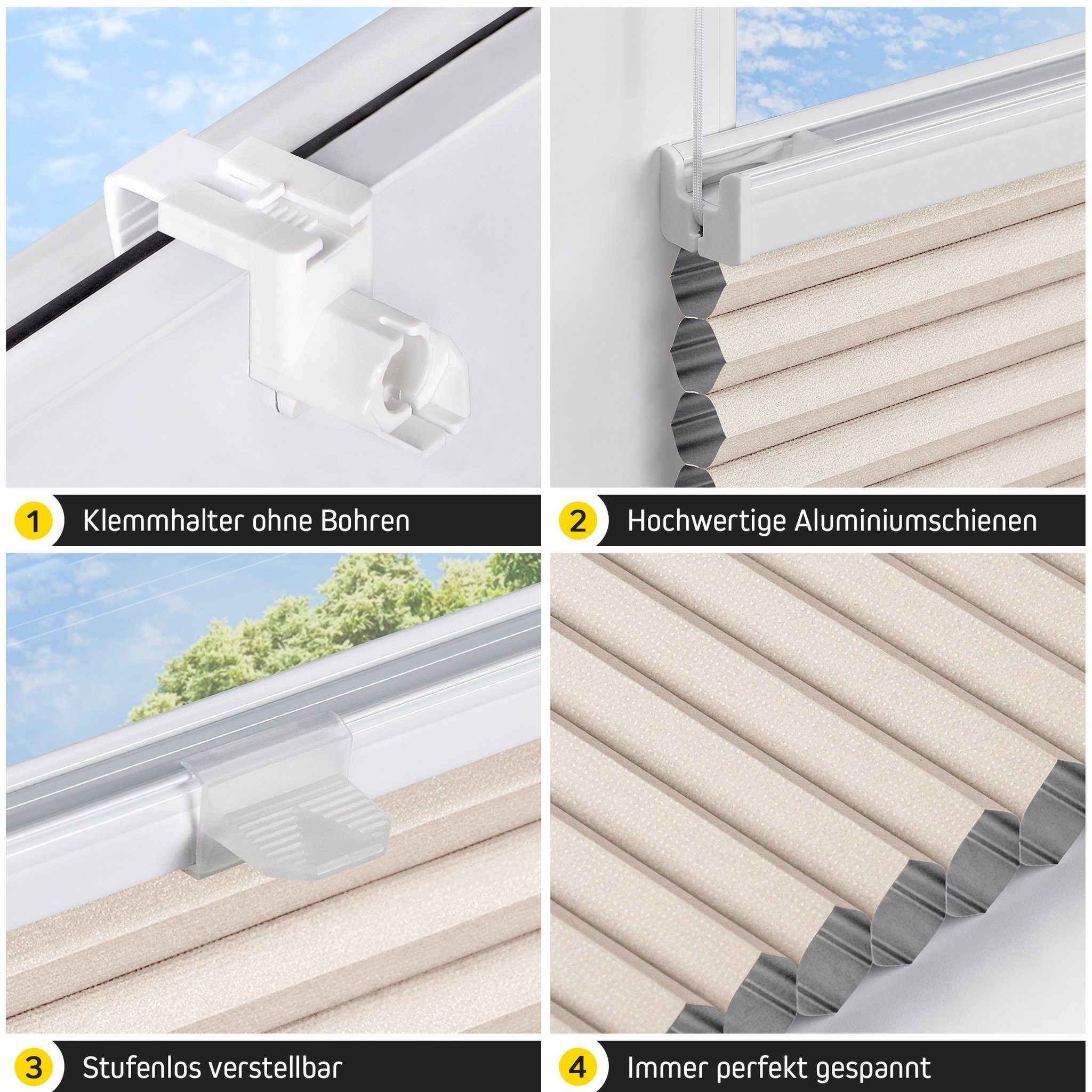 1 Klemmhalter ohne Bohren

2 Hochwertige Aluminiumschienen

3 Stufenlos verstellbar

4 Immer perfekt gespannt