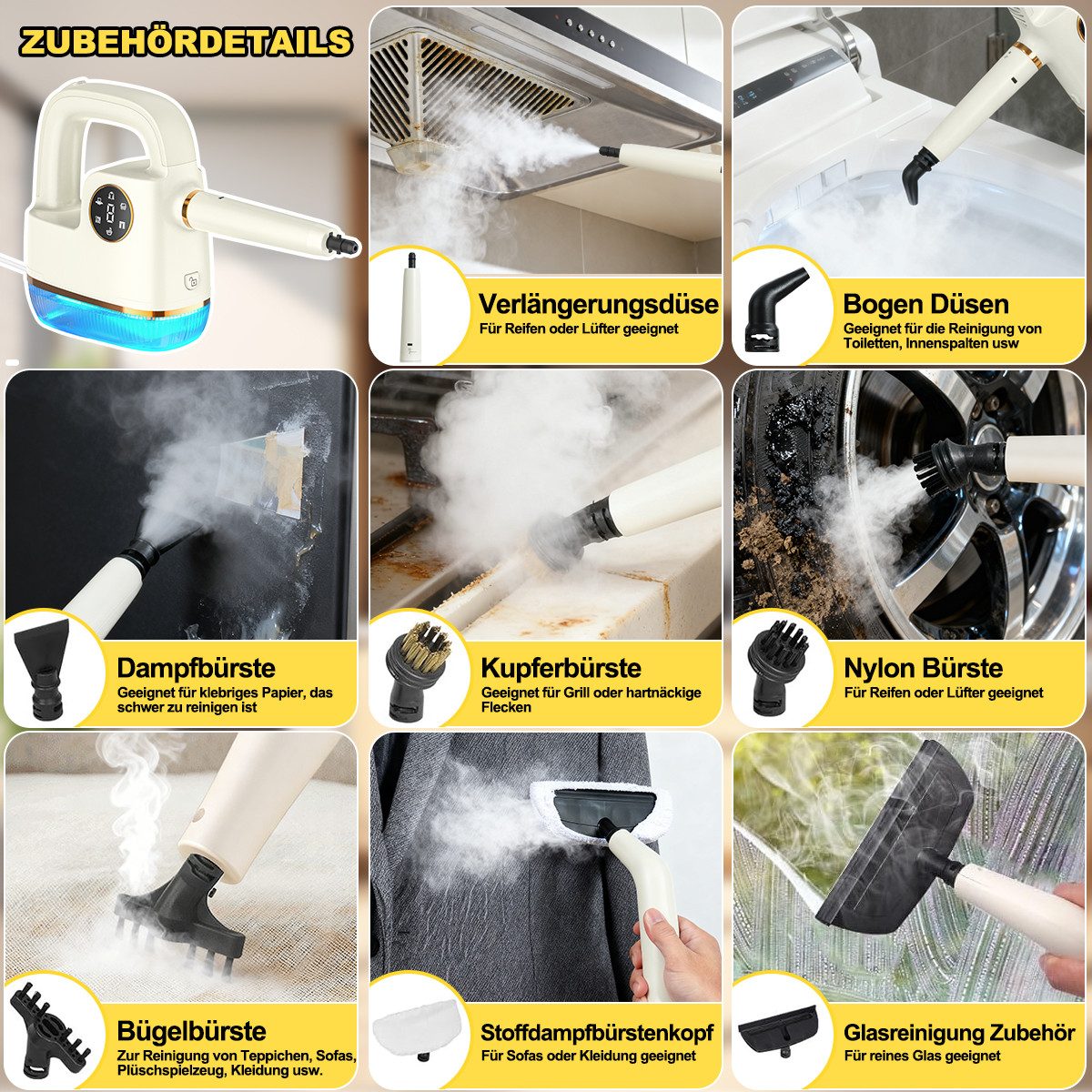 ZUBEHÖRDETAILS

Verlängerungsdüse
Für Reifen oder Lüfter geeignet

Bogen Düsen
Geeignet für die Reinigung von Toiletten, Innenspalten usw

Dampfbürste
Geeignet für klebriges Papier, das schwer zu reinigen ist

Kupferbürste
Geeignet für Grill oder hartnäckige Flecken

Nylon Bürste
Für Reifen oder Lüfter geeignet

Bügelbürste
Zur Reinigung von Teppichen, Sofas, Plüschspielzeug, Kleidung usw.

Stoffdampfbürstenkopf
Für Sofas oder Kleidung geeignet

Glasreinigung Zubehör
Für reines Glas geeignet