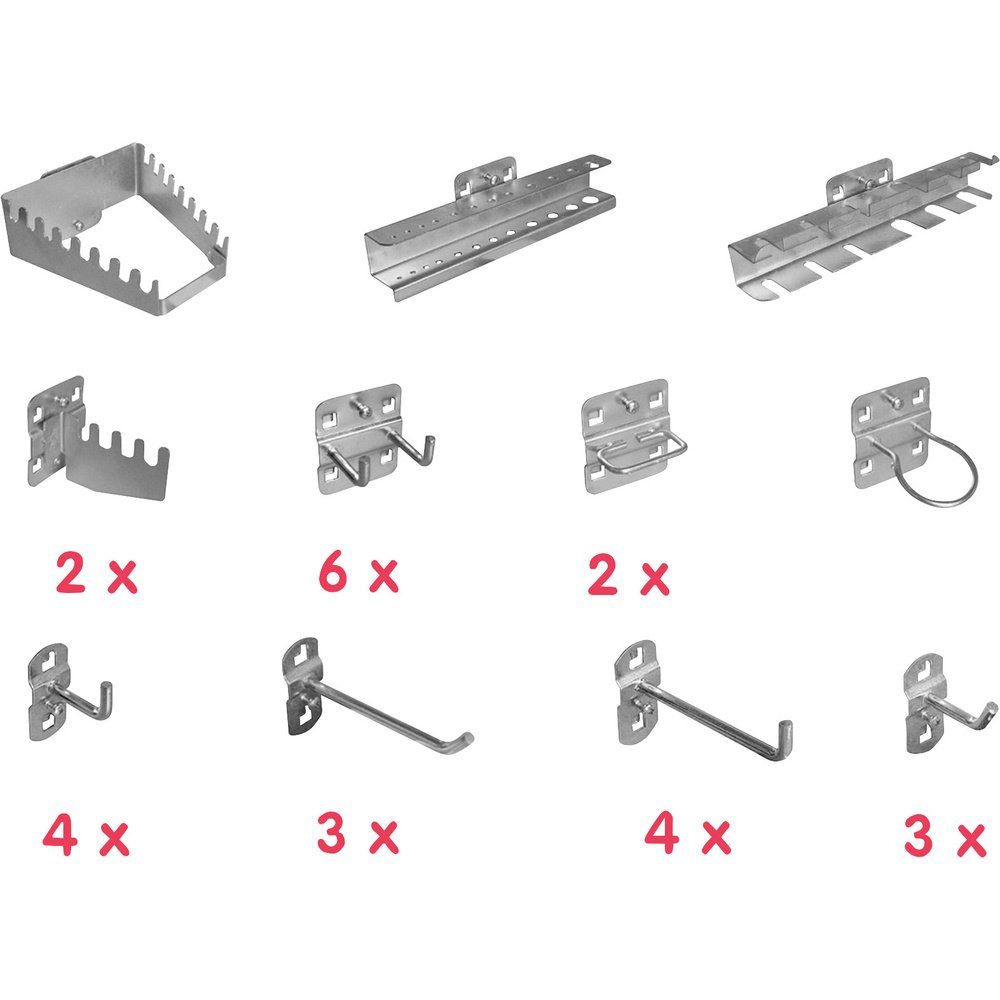 2 x

6 x

2 x

4 x

3 x

4 x

3 x