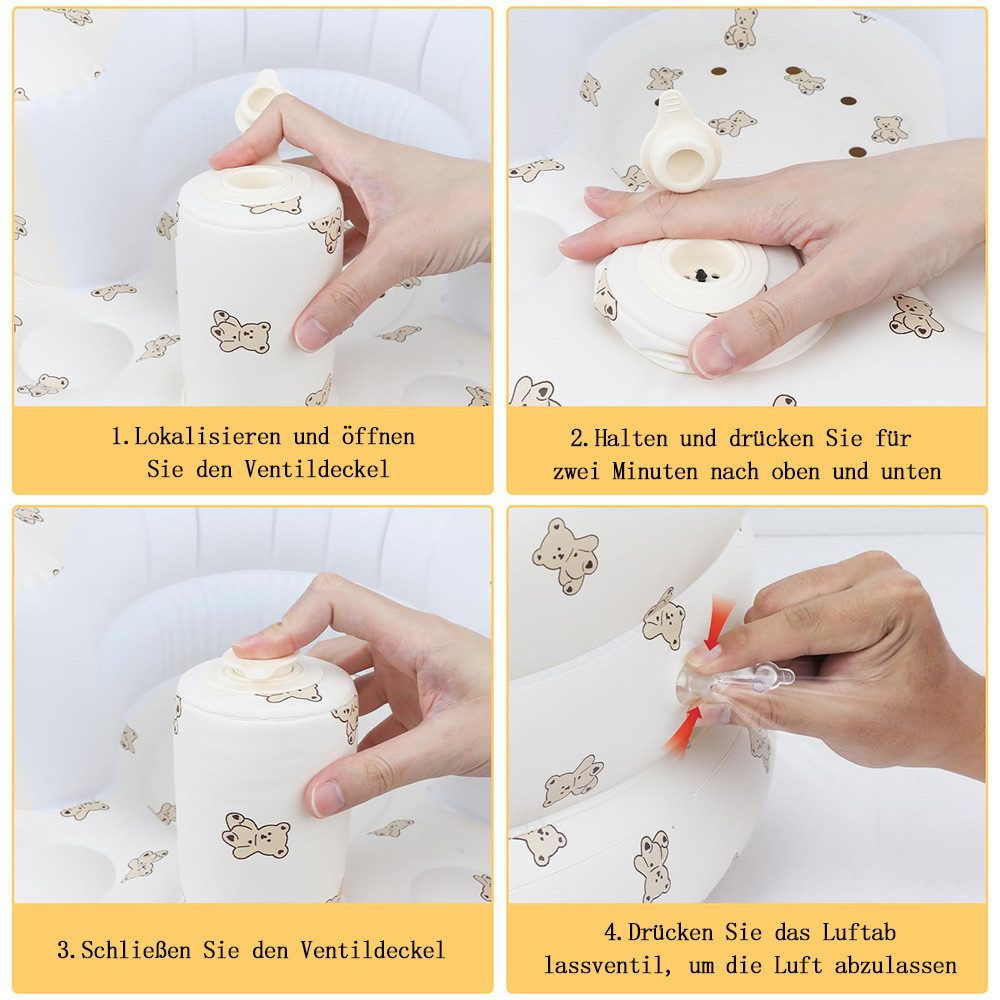 1.Lokalisieren und öffnen Sie den Ventildeckel

2.Halten und drücken Sie für zwei Minuten nach oben und unten

3.Schließen Sie den Ventildeckel

4.Drücken Sie das Luftab lassventil, um die Luft abzulassen