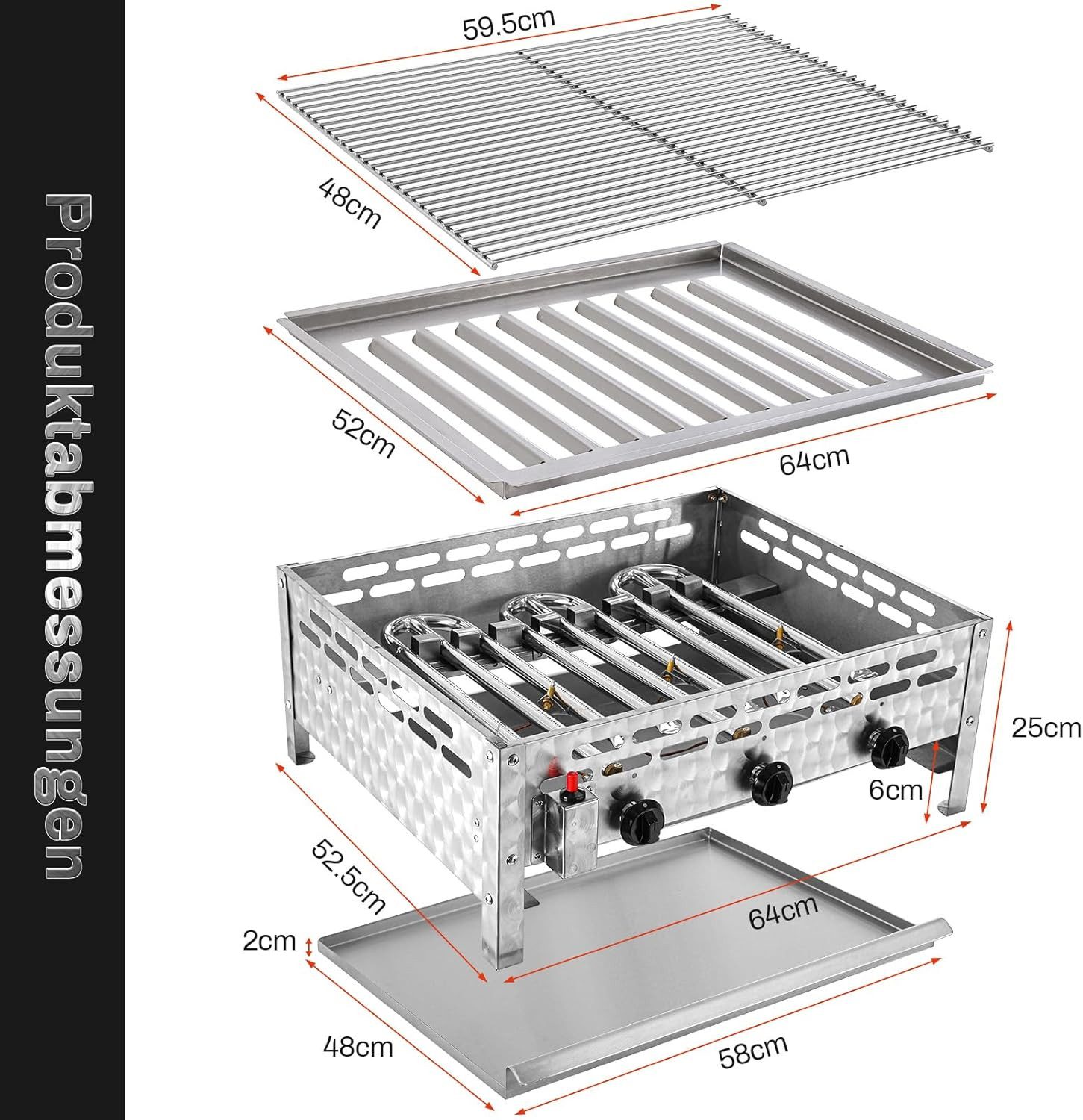 Produktabmessungen

59.5cm

48cm

52cm

64cm

25cm

6cm

52.5cm

64cm

2cm

48cm

58cm