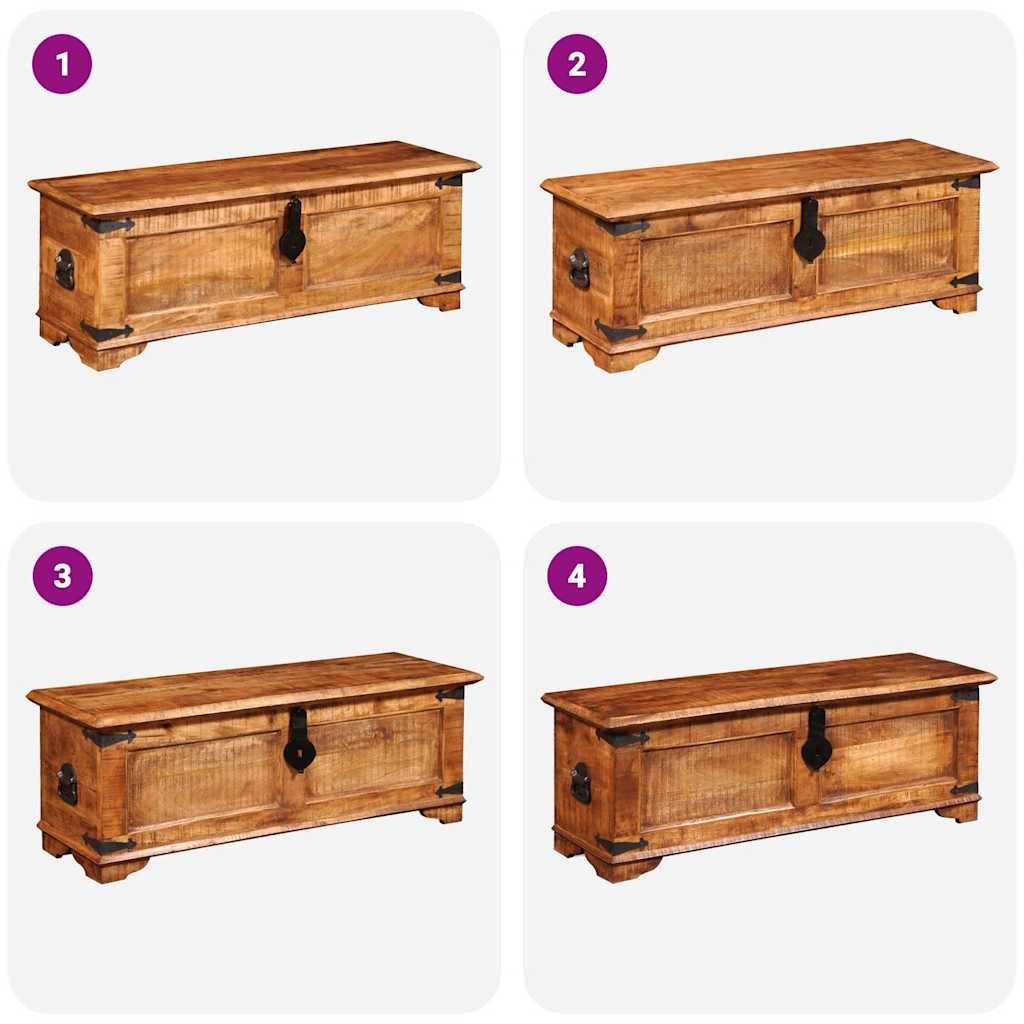 1

2

3

4