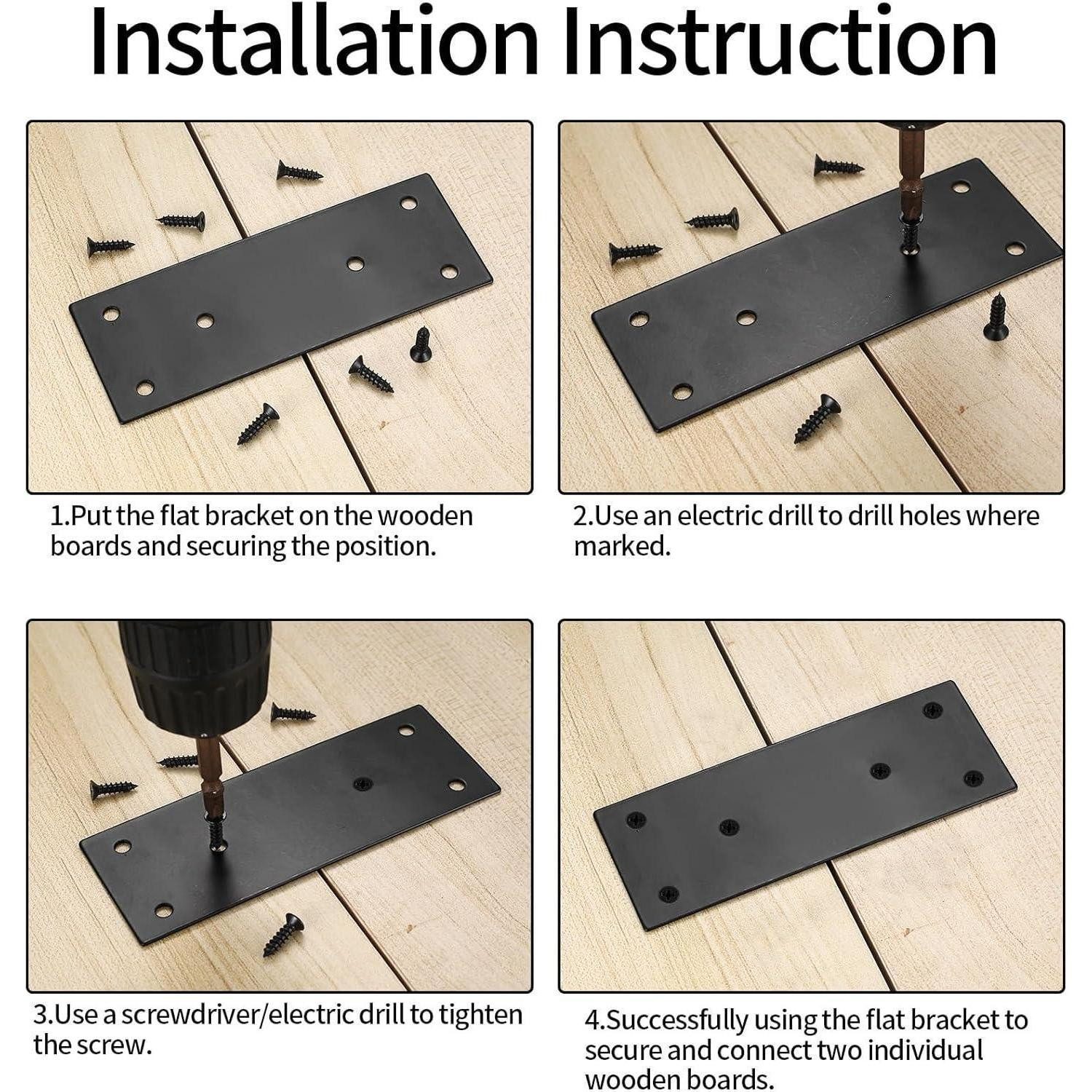 Installation Instruction

1.Put the flat bracket on the wooden boards and securing the position.

2.Use an electric drill to drill holes where marked.

3.Use a screwdriver/electric drill to tighten the screw.

4.Successfully using the flat bracket to secure and connect two individual wooden boards.