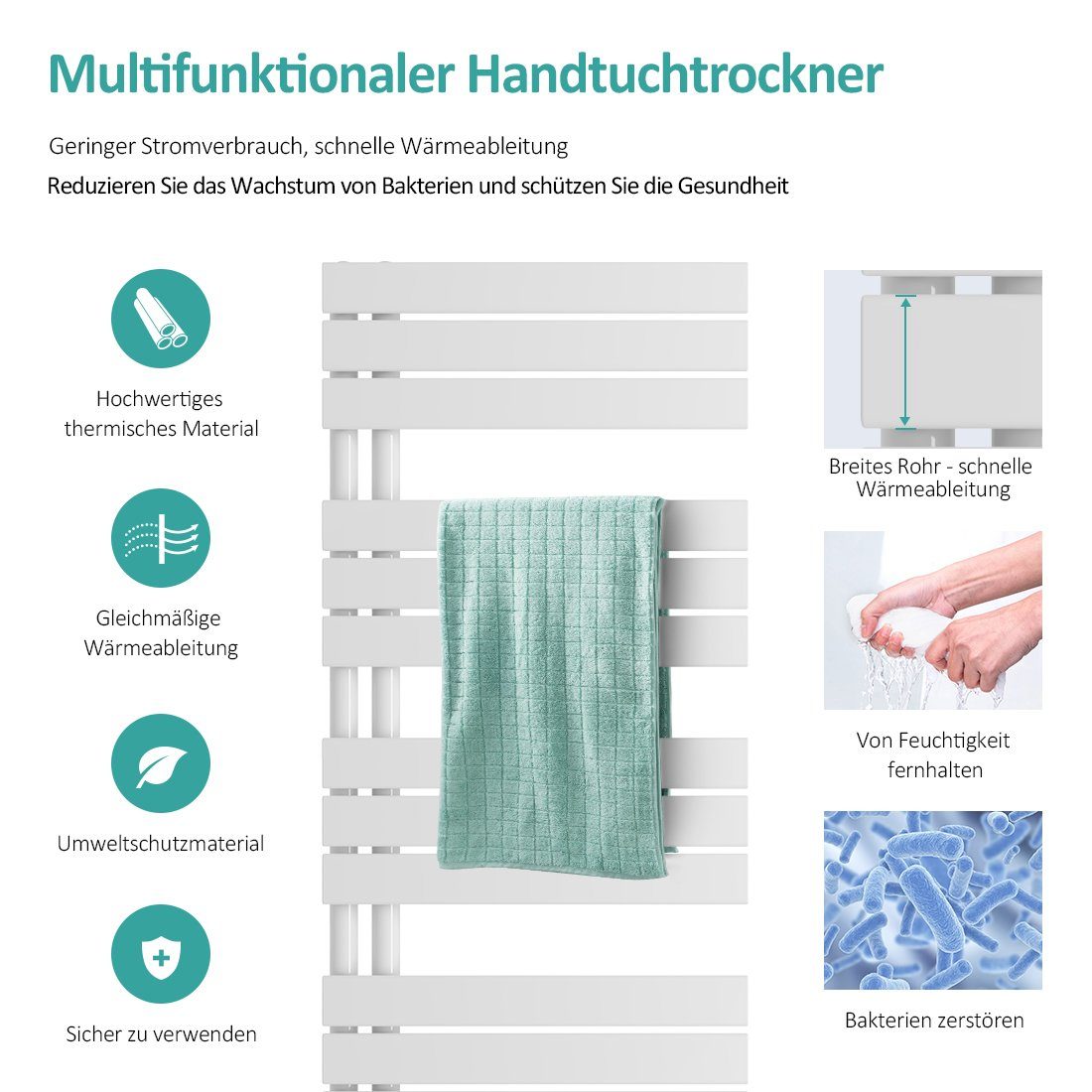 Multifunktionaler Handtuchtrockner

Geringer Stromverbrauch, schnelle Wärmeableitung

Reduzieren Sie das Wachstum von Bakterien und schützen Sie die Gesundheit

Hochwertiges thermisches Material

Gleichmäßige Wärmeableitung

Umweltschutzmaterial

Sicher zu verwenden

Breites Rohr - schnelle Wärmeableitung

Von Feuchtigkeit fernhalten

Bakterien zerstören