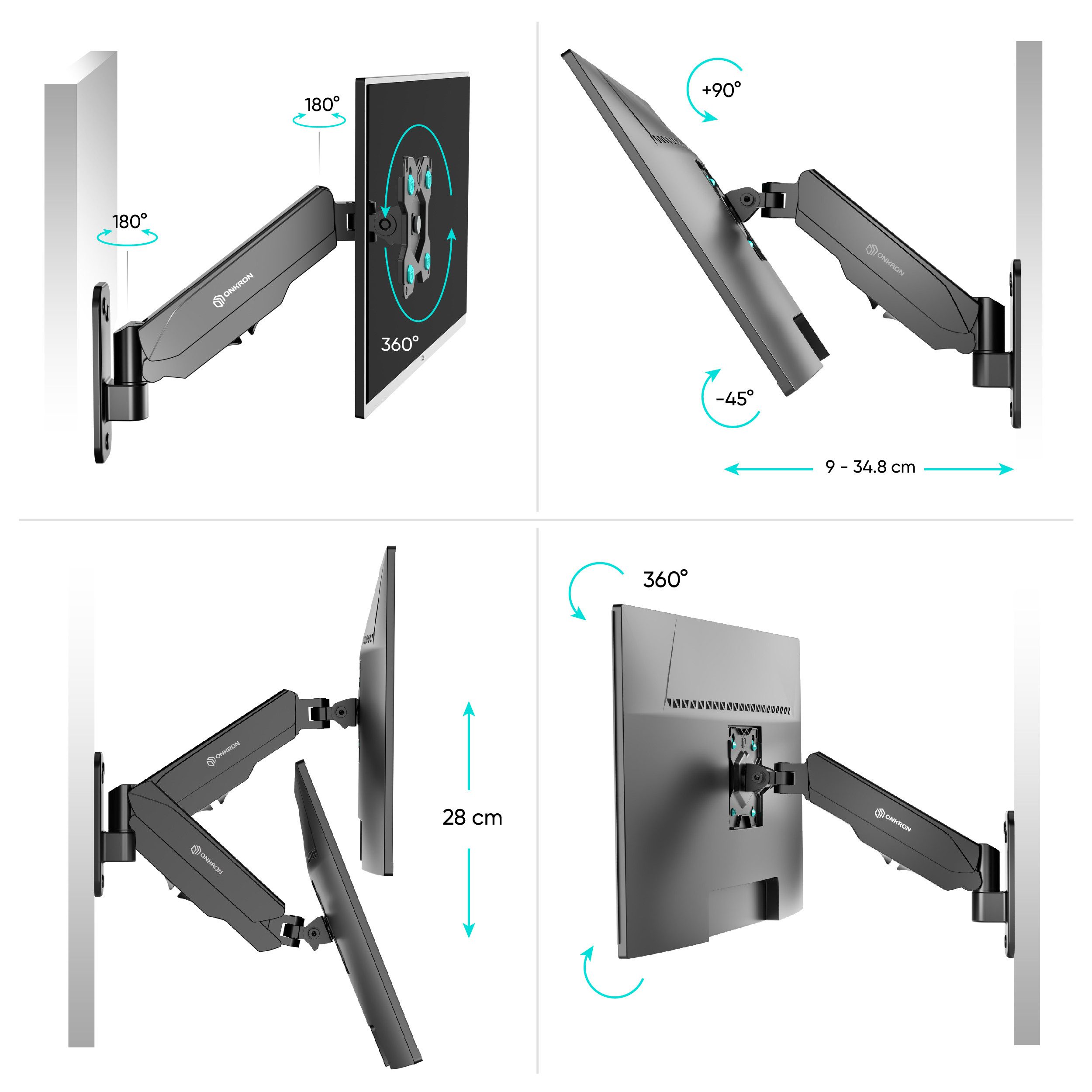 180°

180°

ONKRON

360°

+90°

ONKRON

-45°

9 - 34.8 cm

ONKRON

ONKRON

28 cm

360°

ONKRON