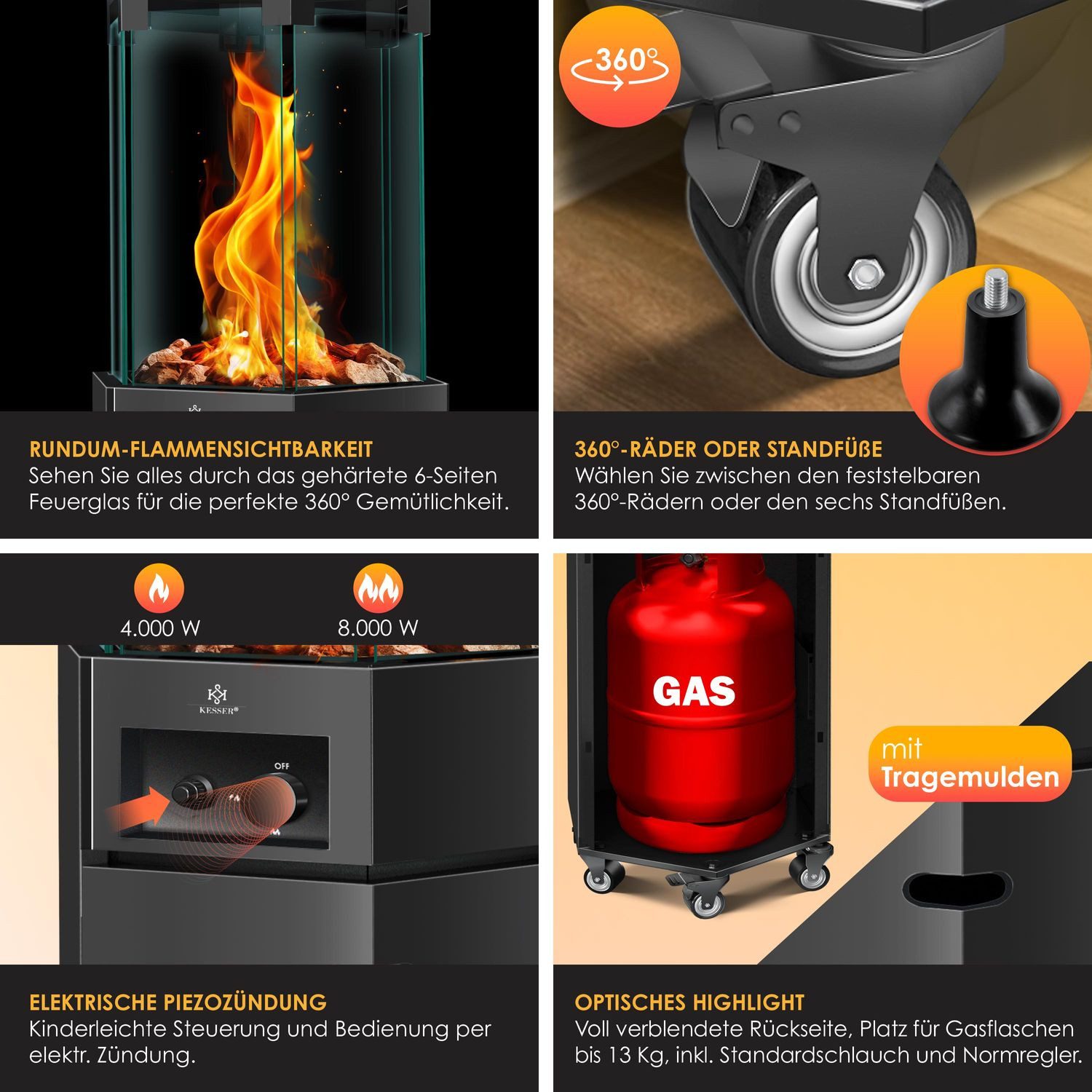 RUNDUM-FLAMMENSICHTBARKEIT
Sehen Sie alles durch das gehärtete 6-Seiten Feuerglas für die perfekte 360° Gemütlichkeit.

360°

360°-RÄDER ODER STANDFÜßE
Wählen Sie zwischen den feststelbaren 360°-Rädern oder den sechs Standfüßen.

4.000 W

8.000 W

KESSER®

OFF

ELEKTRISCHE PIEZOZÜNDUNG
Kinderleichte Steuerung und Bedienung per elektr. Zündung.

GAS

mit Tragemulden

OPTISCHES HIGHLIGHT
Voll verblendete Rückseite, Platz für Gasflaschen bis 13 Kg, inkl. Standardschlauch und Normregler.