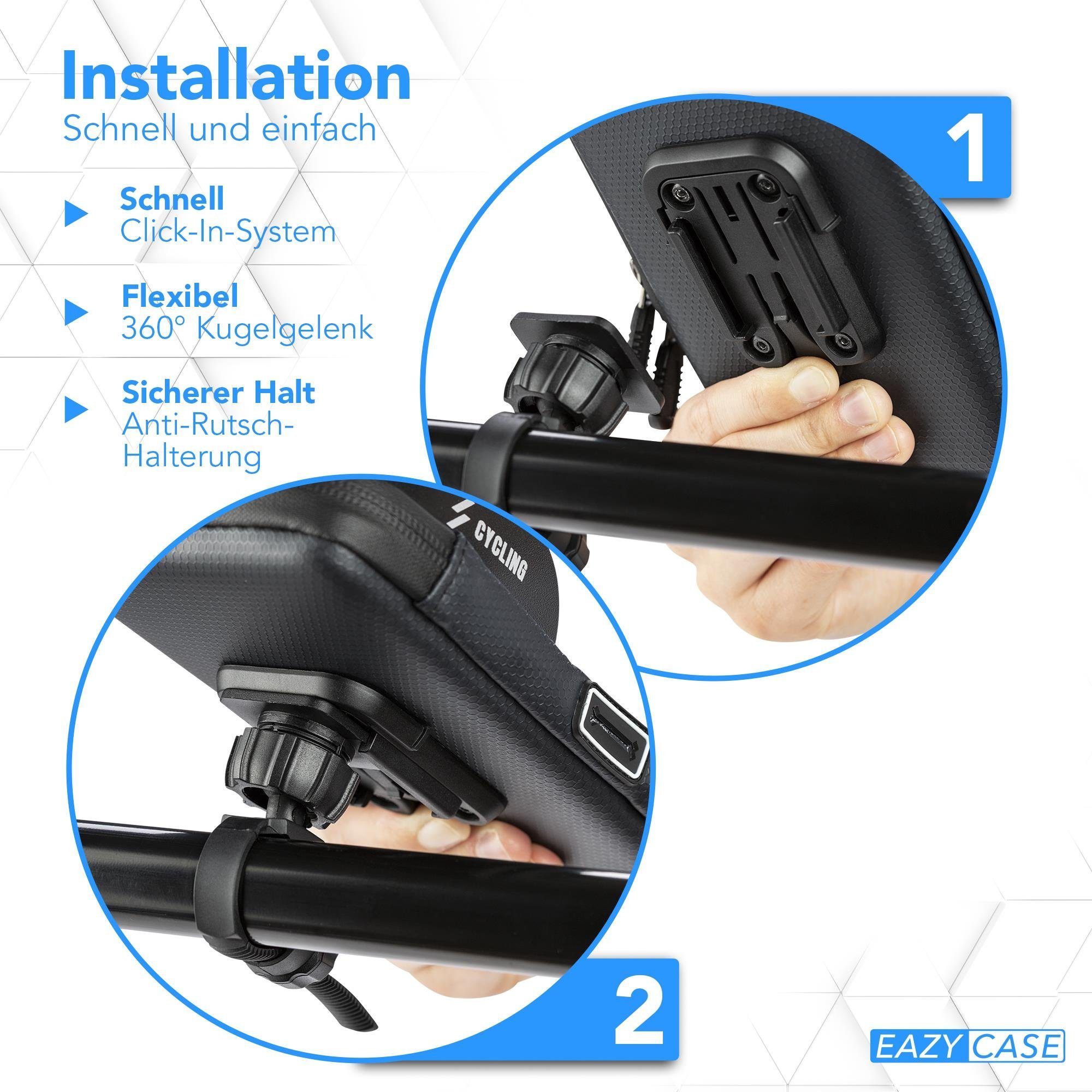 Installation
Schnell und einfach

Schnell
Click-In-System

Flexibel
360° Kugelgelenk

Sicherer Halt
Anti-Rutsch-Halterung

1

CYCLING

2

EAZY CASE