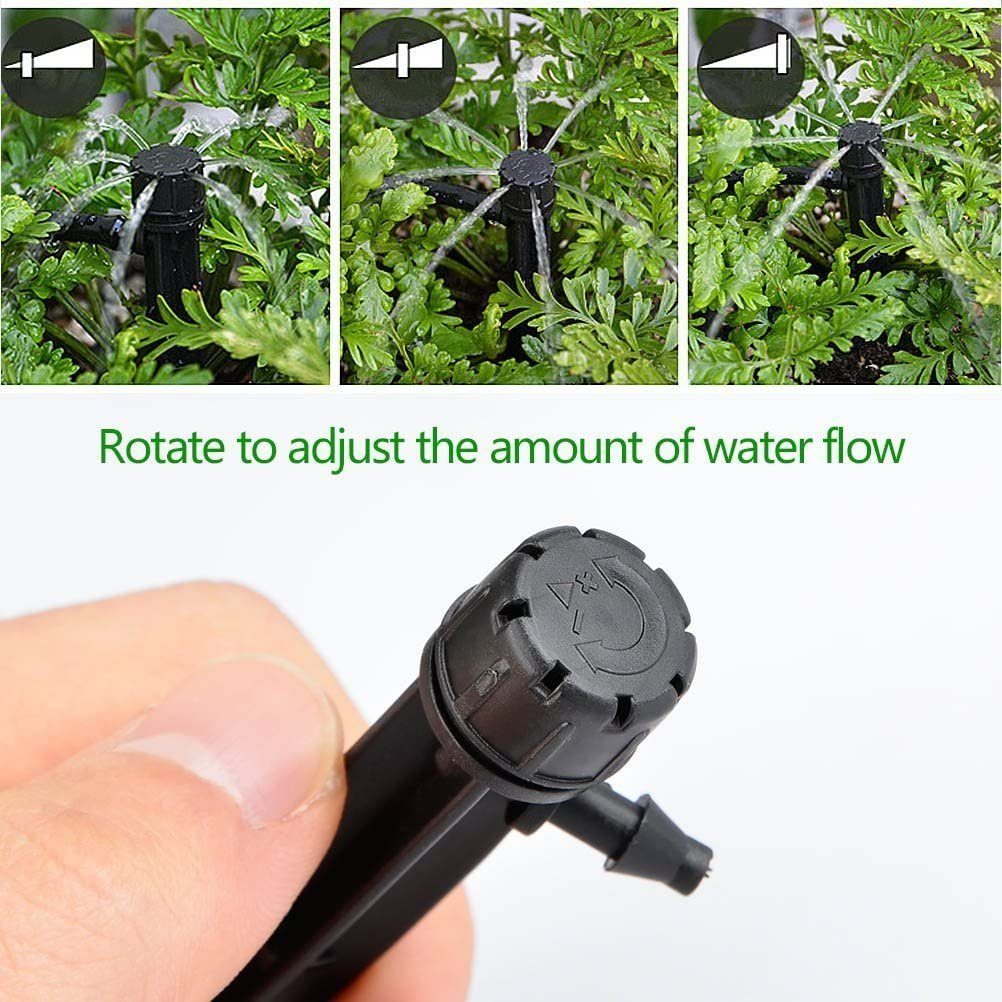 Rotate to adjust the amount of water flow