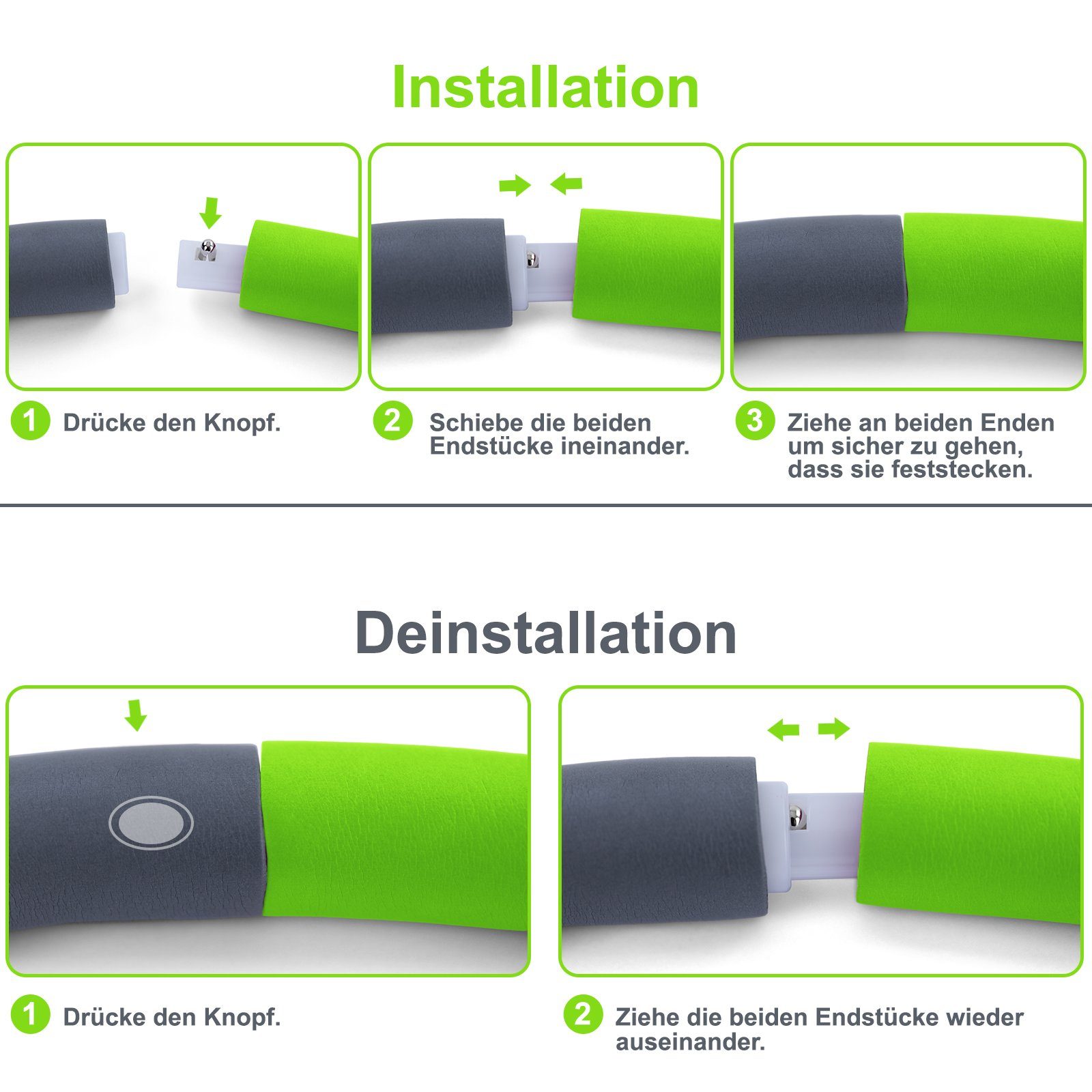 Installation

1 Drücke den Knopf.

2 Schiebe die beiden Endstücke ineinander.

3 Ziehe an beiden Enden um sicher zu gehen, dass sie feststecken.

Deinstallation

1 Drücke den Knopf.

2 Ziehe die beiden Endstücke wieder auseinander.