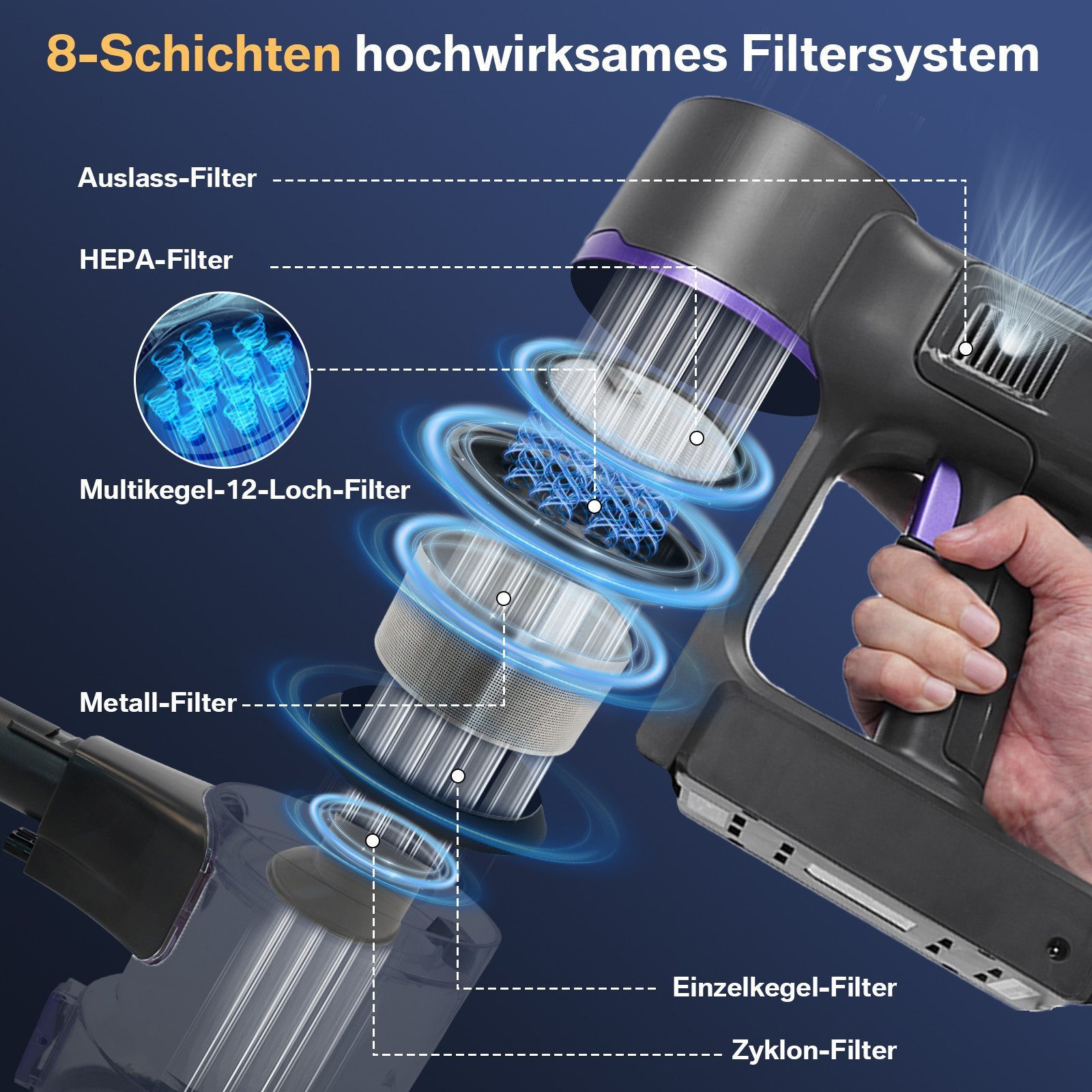 8-Schichten hochwirksames Filtersystem

Auslass-Filter

HEPA-Filter

Multikegel-12-Loch-Filter

Metall-Filter

Einzelkegel-Filter

Zyklon-Filter