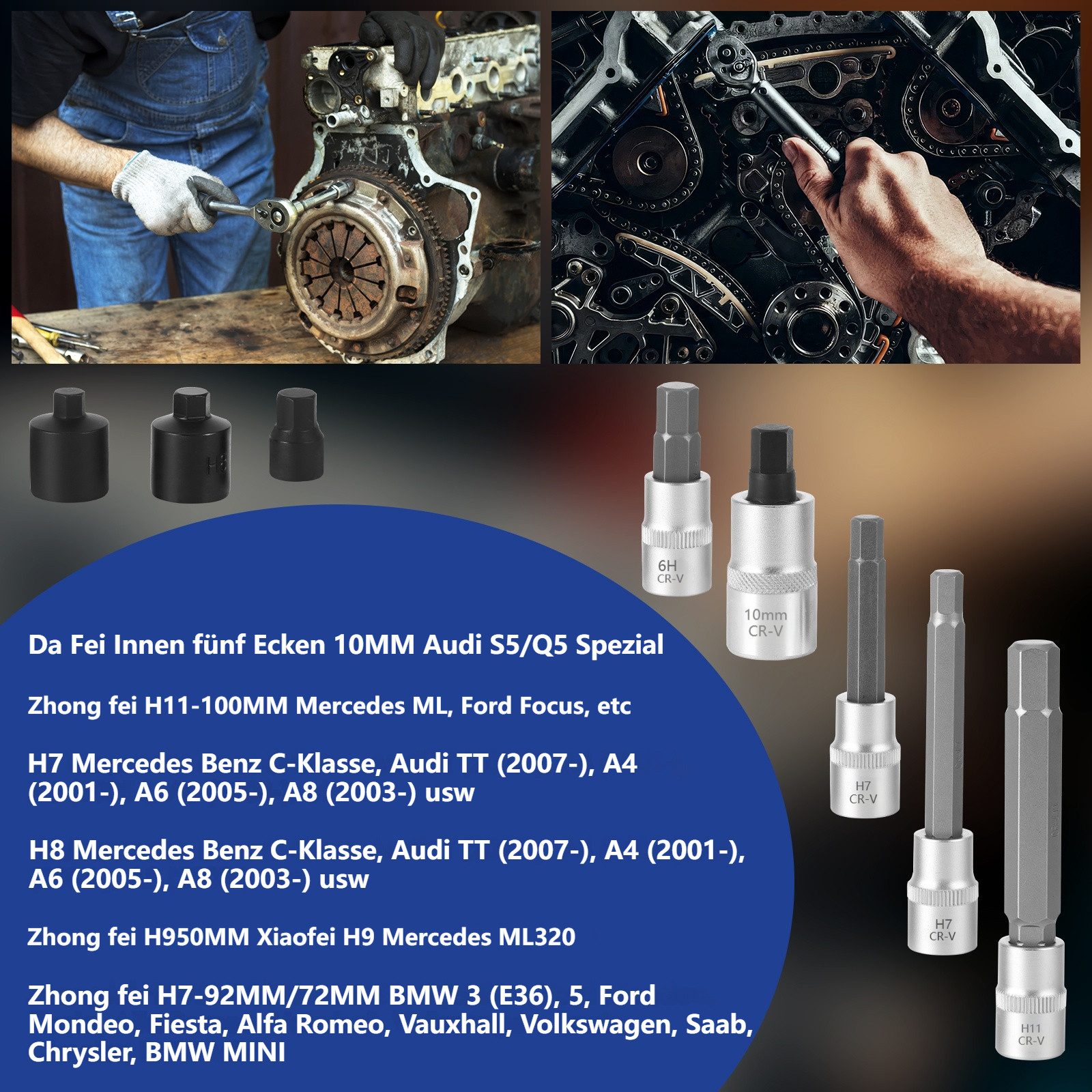 H8

6H
CR-V

10mm
CR-V

H7
CR-V

H7
CR-V

H11
CR-V

Da Fei Innen fünf Ecken 10MM Audi S5/Q5 Spezial

Zhong fei H11-100MM Mercedes ML, Ford Focus, etc

H7 Mercedes Benz C-Klasse, Audi TT (2007-), A4 (2001-), A6 (2005-), A8 (2003-) usw

H8 Mercedes Benz C-Klasse, Audi TT (2007-), A4 (2001-), A6 (2005-), A8 (2003-) usw

Zhong fei H950MM Xiaofei H9 Mercedes ML320

Zhong fei H7-92MM/72MM BMW 3 (E36), 5, Ford Mondeo, Fiesta, Alfa Romeo, Vauxhall, Volkswagen, Saab, Chrysler, BMW MINI