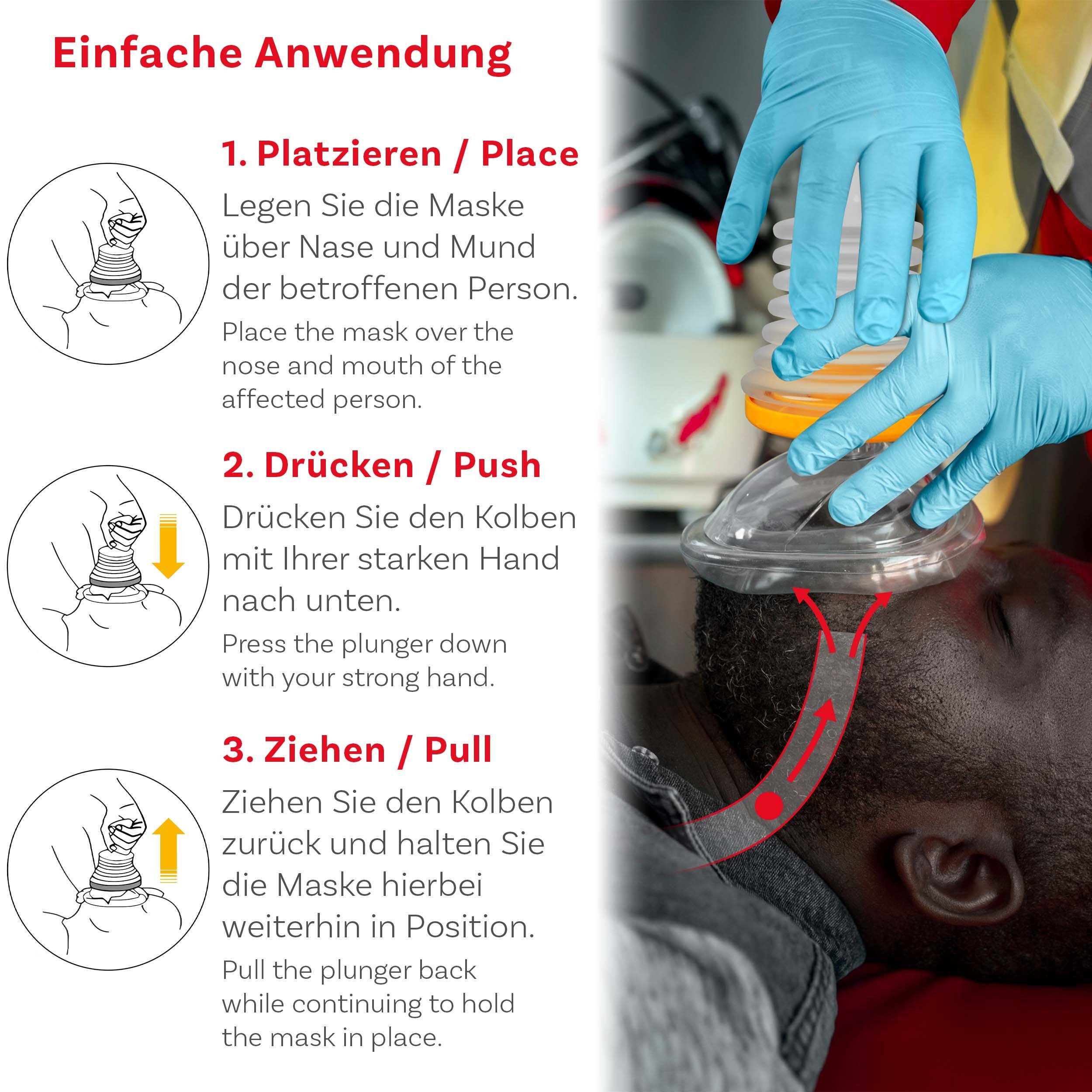 Einfache Anwendung

1. Platzieren / Place

Legen Sie die Maske über Nase und Mund der betroffenen Person.

Place the mask over the nose and mouth of the affected person.

2. Drücken / Push

Drücken Sie den Kolben mit Ihrer starken Hand nach unten.

Press the plunger down with your strong hand.

3. Ziehen / Pull

Ziehen Sie den Kolben zurück und halten Sie die Maske hierbei weiterhin in Position.

Pull the plunger back while continuing to hold the mask in place.