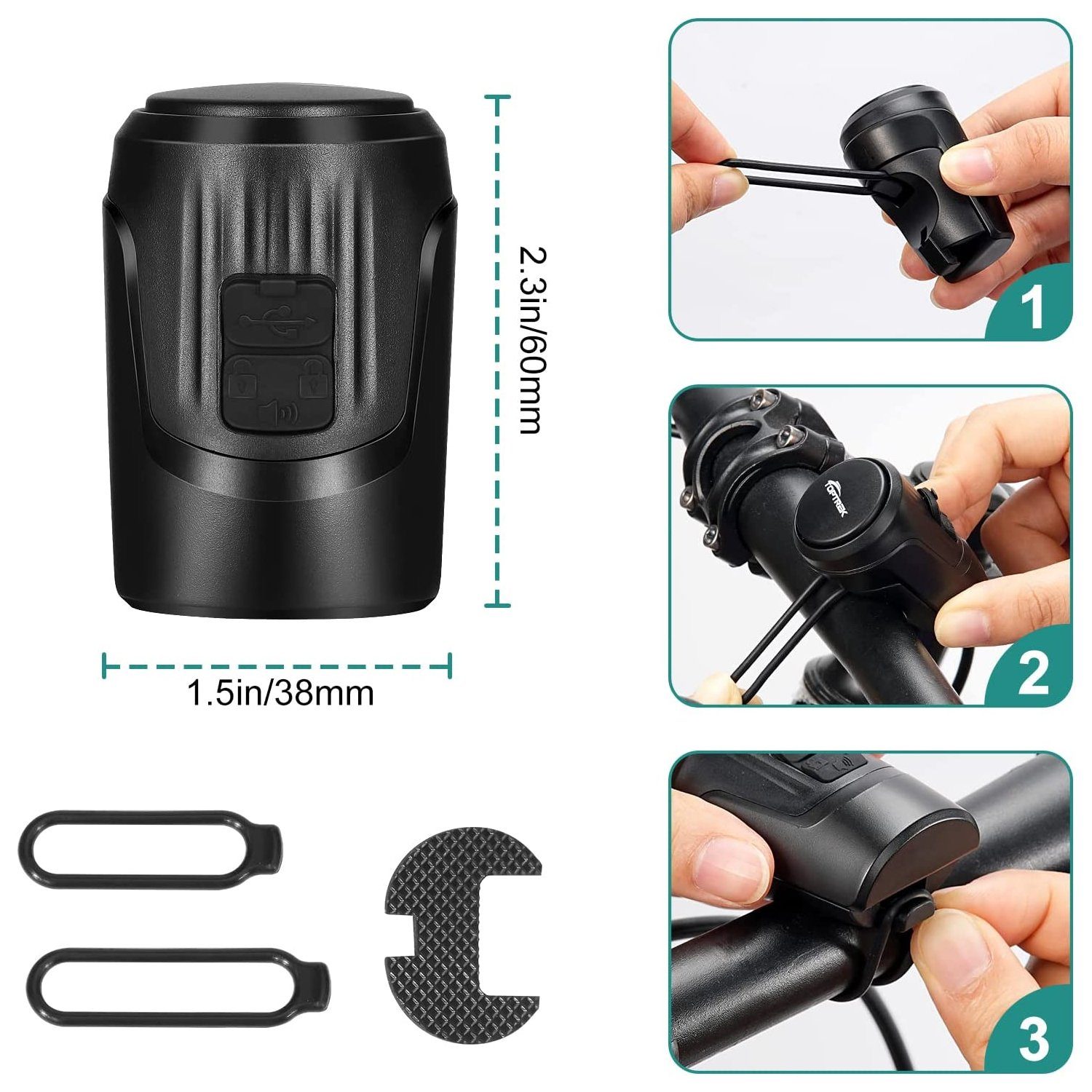 2.3in/60mm

1.5in/38mm

1

TOPTREK

2

3