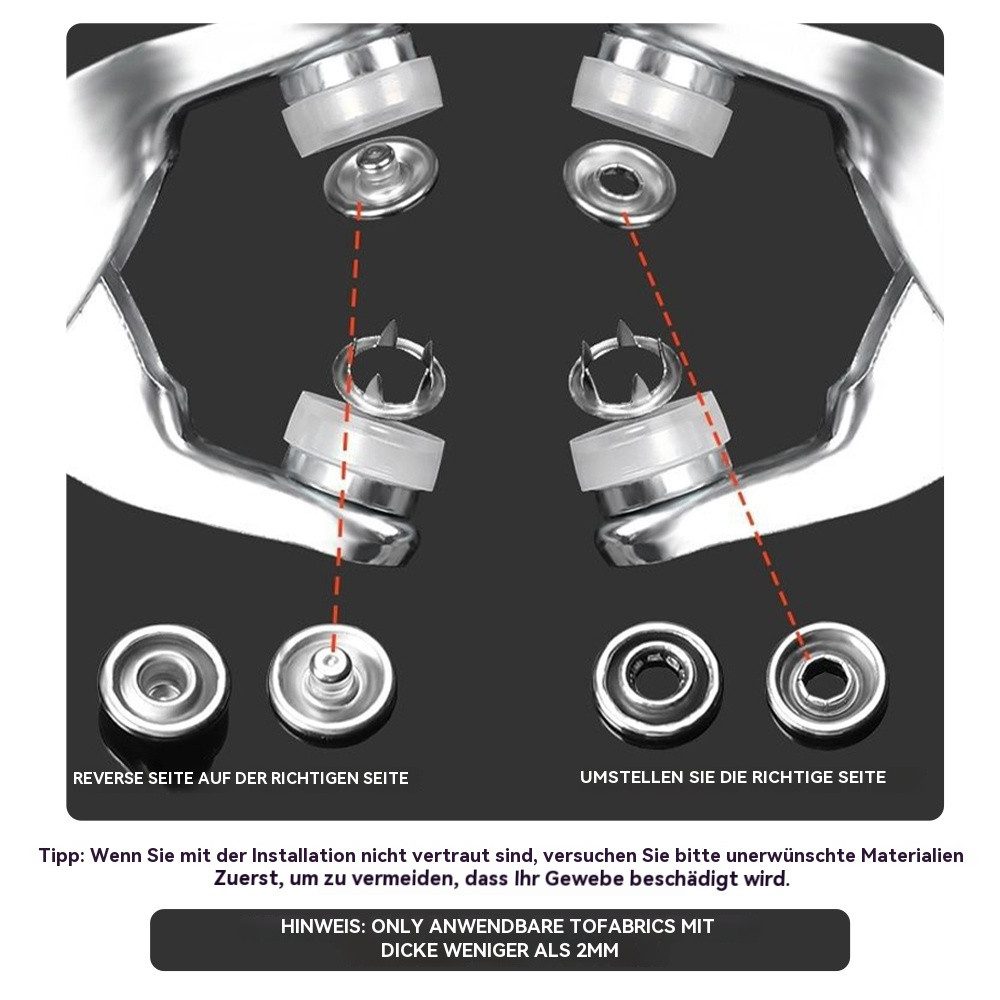 REVERSE SEITE AUF DER RICHTIGEN SEITE

UMSTELLEN SIE DIE RICHTIGE SEITE

Tipp: Wenn Sie mit der Installation nicht vertraut sind, versuchen Sie bitte unerwünschte Materialien Zuerst, um zu vermeiden, dass Ihr Gewebe beschädigt wird.

HINWEIS: ONLY ANWENDBARE TOFABRICS MIT DICKE WENIGER ALS 2MM