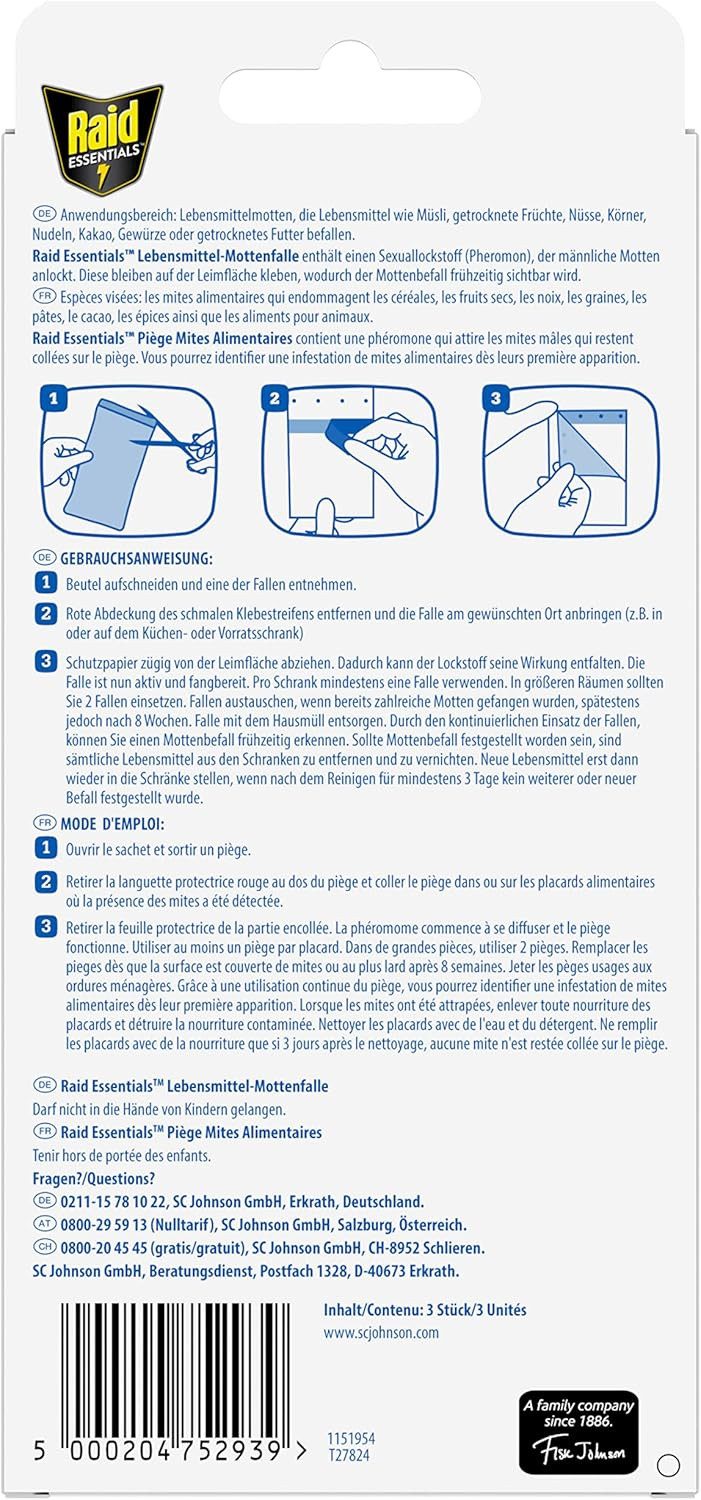 Raid ESSENTIALS™

DE Anwendungsbereich: Lebensmittelmotten, die Lebensmittel wie Müsli, getrocknete Früchte, Nüsse, Körner, Nudeln, Kakao, Gewürze oder getrocknetes Futter befallen.
Raid Essentials™ Lebensmittel-Mottenfalle enthält einen Sexuallockstoff (Pheromon), der männliche Motten anlockt. Diese bleiben auf der Leimfläche kleben, wodurch der Mottenbefall frühzeitig sichtbar wird.
FR Espèces visées: les mites alimentaires qui endommagent les céréales, les fruits secs, les noix, les graines, les pâtes, le cacao, les épices ainsi que les aliments pour animaux.
Raid Essentials™ Piège Mites Alimentaires contient une phéromone qui attire les mites mâles qui restent collées sur le piège. Vous pourrez identifier une infestation de mites alimentaires dès leurs première apparition.

1 2 3

DE GEBRAUCHSANWEISUNG:
1 Beutel aufschneiden und eine der Fallen entnehmen.
2 Rote Abdeckung des schmalen Klebestreifens entfernen und die Falle am gewünschten Ort anbringen (z.B. in oder auf dem Küchen- oder Vorratsschrank)
3 Schutzpapier zügig von der Leimfläche abziehen. Dadurch kann der Lockstoff seine Wirkung entfalten. Die Falle ist nun aktiv und fangbereit. Pro Schrank mindestens eine Falle verwenden. In größeren Räumen sollten Sie 2 Fallen einsetzen. Fallen austauschen, wenn bereits zahlreiche Motten gefangen wurden, spätestens jedoch nach 8 Wochen. Falle mit dem Hausmüll entsorgen. Durch den kontinuierlichen Einsatz der Fallen, können Sie einen Mottenbefall frühzeitig erkennen. Sollte Mottenbefall festgestellt worden sein, sind sämtliche Lebensmittel aus den Schranken zu entfernen und zu vernichten. Neue Lebensmittel erst dann wieder in die Schränke stellen, wenn nach dem Reinigen für mindestens 3 Tage kein weiterer oder neuer Befall festgestellt wurde.
FR MODE D'EMPLOI:
1 Ouvrir le sachet et sortir un piège.
2 Retirer la languette protectrice rouge au dos du piège et coller le piège dans ou sur les placards alimentaires où la présence des mites a été détectée.
3 Retirer la feuille protectrice de la partie encollée. La phéromome commence à se diffuser et le piège fonctionne. Utiliser au moins un piège par placard. Dans de grandes pièces, utiliser 2 pièges. Remplacer les pieges dès que la surface est couverte de mites ou au plus lard après 8 semaines. Jeter les pèges usages aux ordures ménagères. Grâce à une utilisation continue du piège, vous pourrez identifier une infestation de mites alimentaires dès leur première apparition. Lorsque les mites ont été attrapées, enlever toute nourriture des placards et détruire la nourriture contaminée. Nettoyer les placards avec de l'eau et du détergent. Ne remplir les placards avec de la nourriture que si 3 jours après le nettoyage, aucune mite n'est restée collée sur le piège.

DE Raid Essentials™ Lebensmittel-Mottenfalle
Darf nicht in die Hände von Kindern gelangen.
FR Raid Essentials™ Piège Mites Alimentaires
Tenir hors de portée des enfants.
Fragen?/Questions?
DE 0211-15 78 10 22, SC Johnson GmbH, Erkrath, Deutschland.
AT 0800-29 59 13 (Nulltarif), SC Johnson GmbH, Salzburg, Österreich.
CH 0800-20 45 45 (gratis/gratuit), SC Johnson GmbH, CH-8952 Schlieren.
SC Johnson GmbH, Beratungsdienst, Postfach 1328, D-40673 Erkrath.

Inhalt/Contenu: 3 Stück/3 Unités
www.scjohnson.com

5 000204 752939 >
1151954
T27824

A family company since 1886.
Fisk Johnson