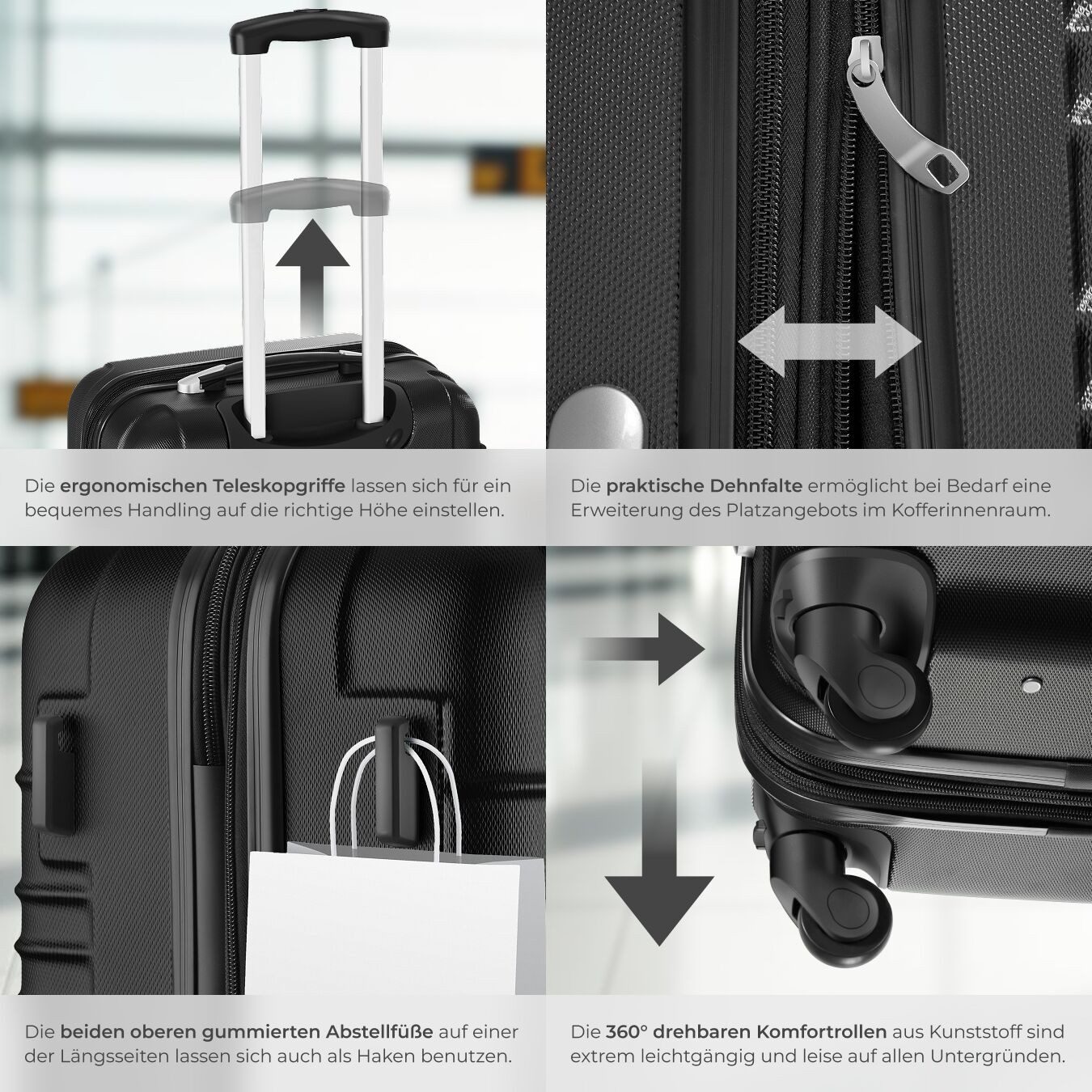 Die ergonomischen Teleskopgriffe lassen sich für ein bequemes Handling auf die richtige Höhe einstellen.

Die praktische Dehnfalte ermöglicht bei Bedarf eine Erweiterung des Platzangebots im Kofferinnenraum.

Die beiden oberen gummierten Abstellfüße auf einer der Längsseiten lassen sich auch als Haken benutzen.

Die 360° drehbaren Komfortrollen aus Kunststoff sind extrem leichtgängig und leise auf allen Untergründen.