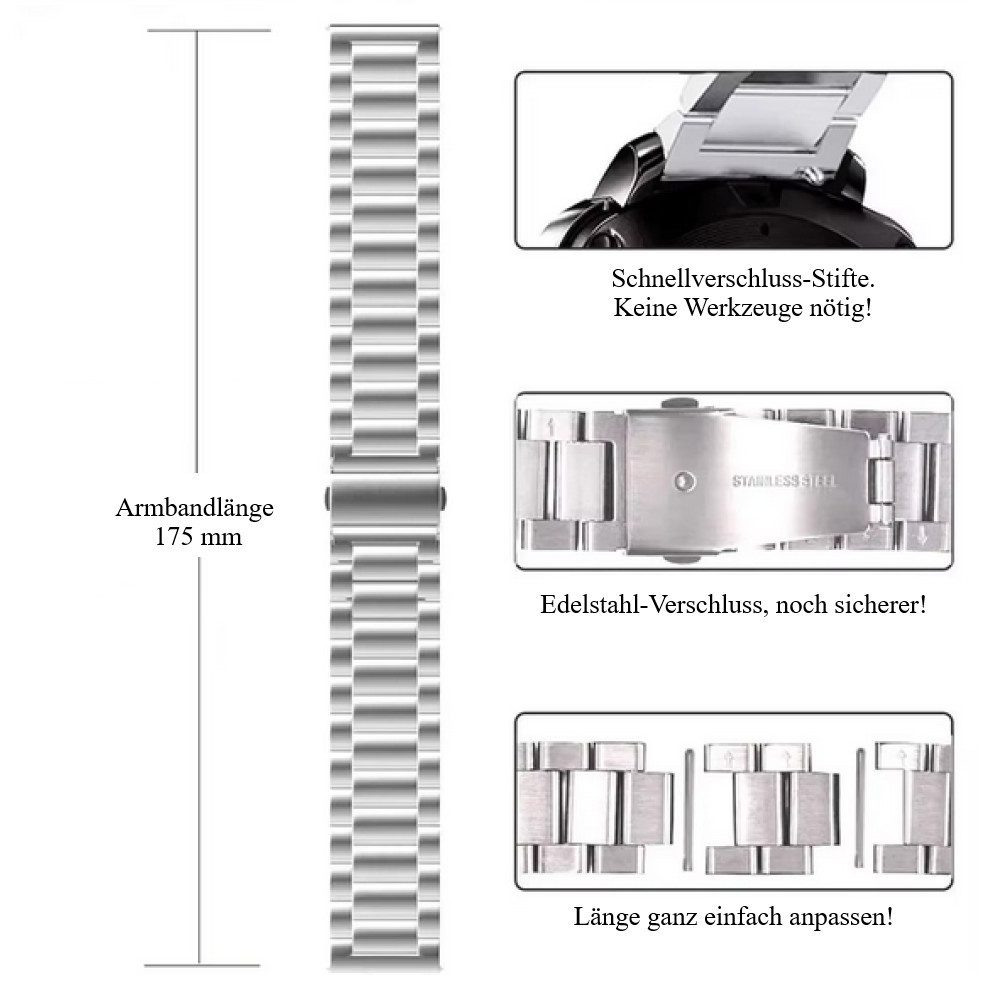 Armbandlänge
175 mm

Schnellverschluss-Stifte.
Keine Werkzeuge nötig!

STAINLESS STEEL

Edelstahl-Verschluss, noch sicherer!

Länge ganz einfach anpassen!