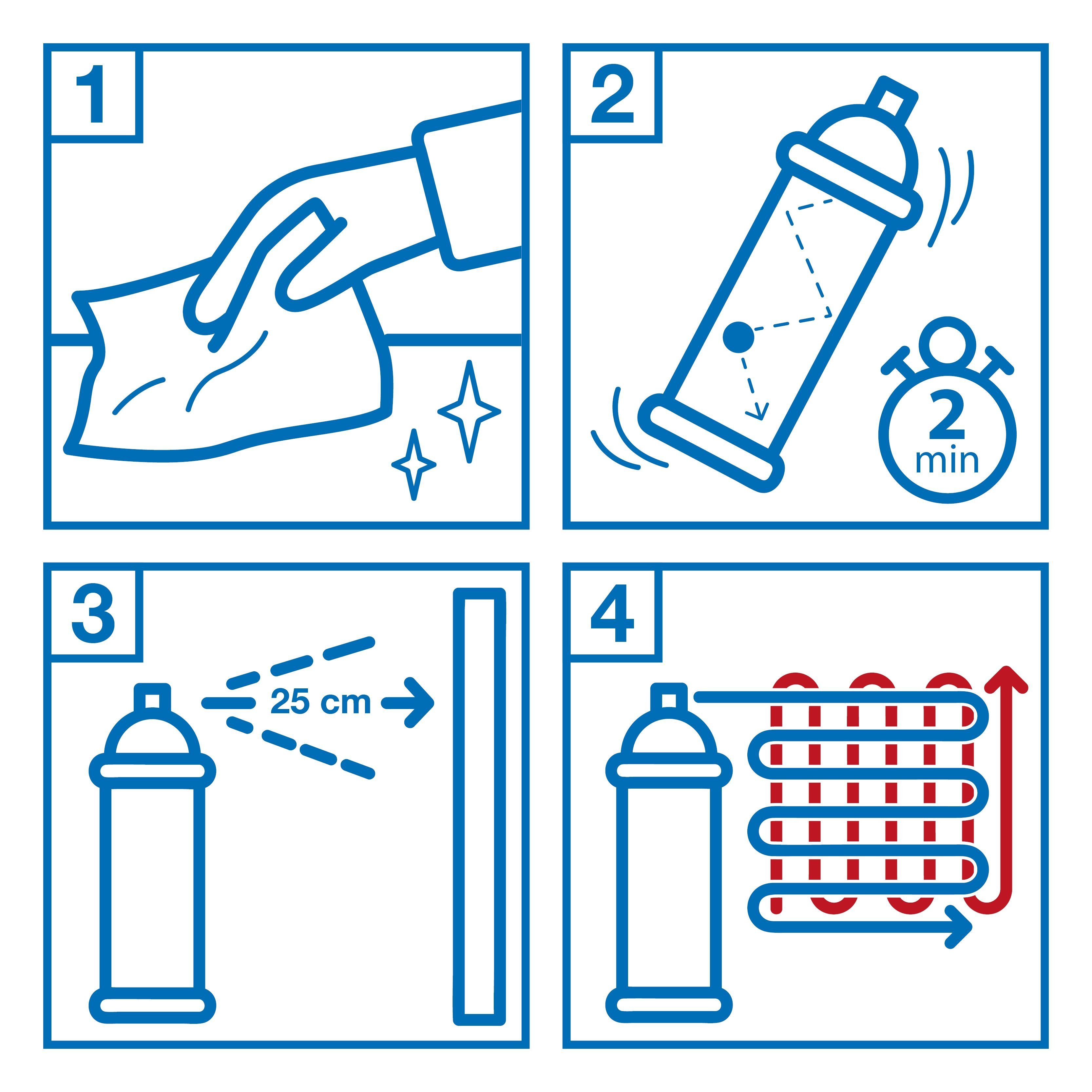 1

2

2
min

3

25 cm

4