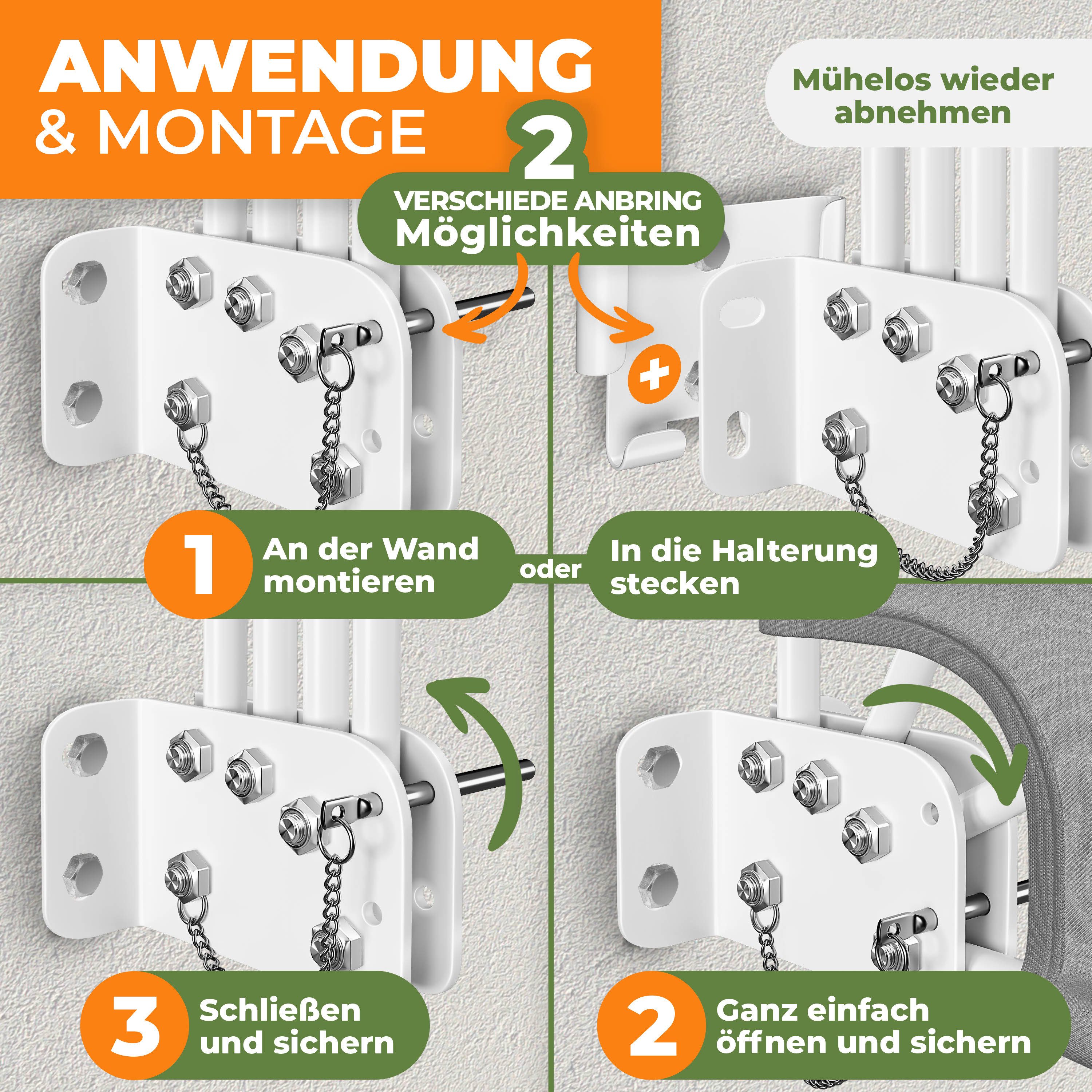 ANWENDUNG
& MONTAGE

Mühelos wieder abnehmen

2
VERSCHIEDE ANBRING
Möglichkeiten

+

1 An der Wand montieren

oder

In die Halterung stecken

3 Schließen und sichern

2 Ganz einfach öffnen und sichern