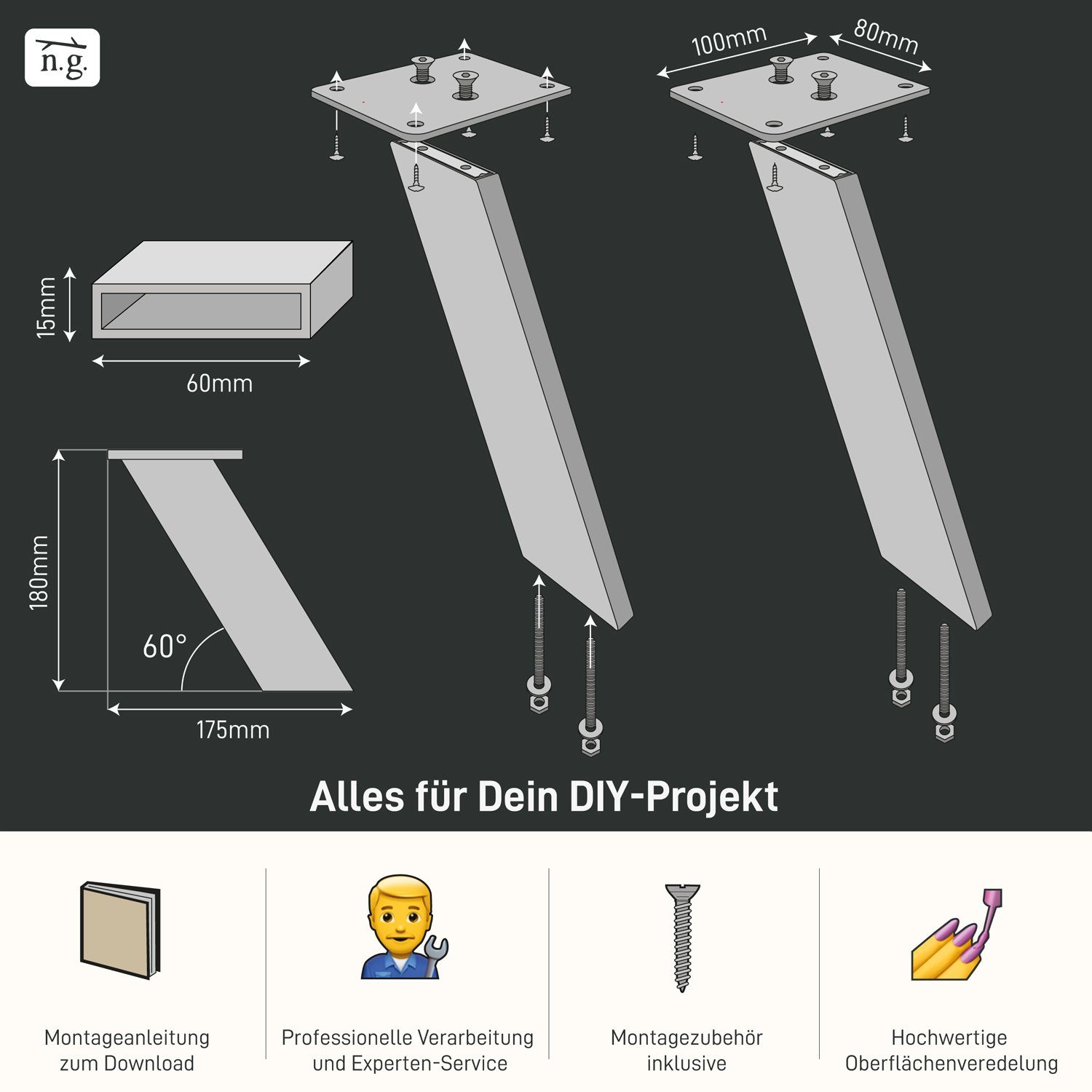 n.g.

100mm

80mm

15mm

60mm

180mm

60°

175mm

Alles für Dein DIY-Projekt

Montageanleitung zum Download

Professionelle Verarbeitung und Experten-Service

Montagezubehör inklusive

Hochwertige Oberflächenveredelung