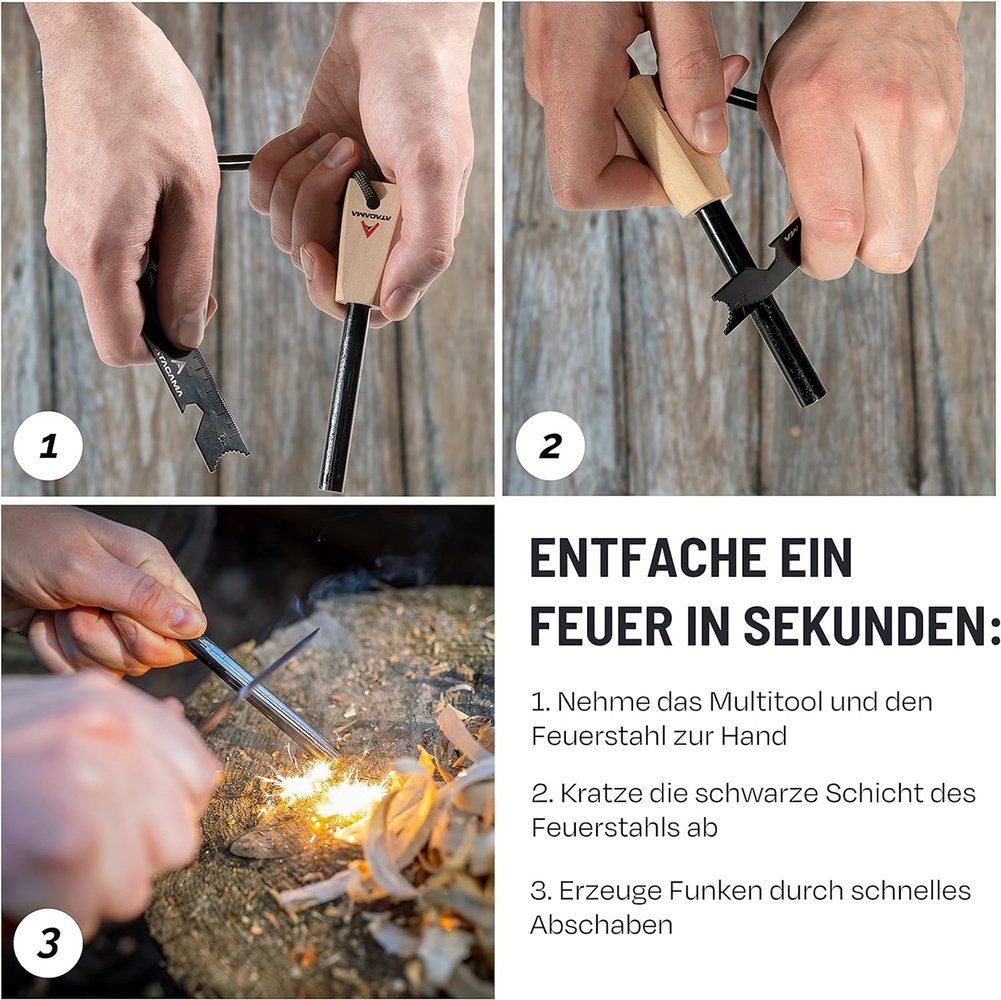 1

2

3

ENTFACHE EIN FEUER IN SEKUNDEN:

1. Nehme das Multitool und den Feuerstahl zur Hand

2. Kratze die schwarze Schicht des Feuerstahls ab

3. Erzeuge Funken durch schnelles Abschaben