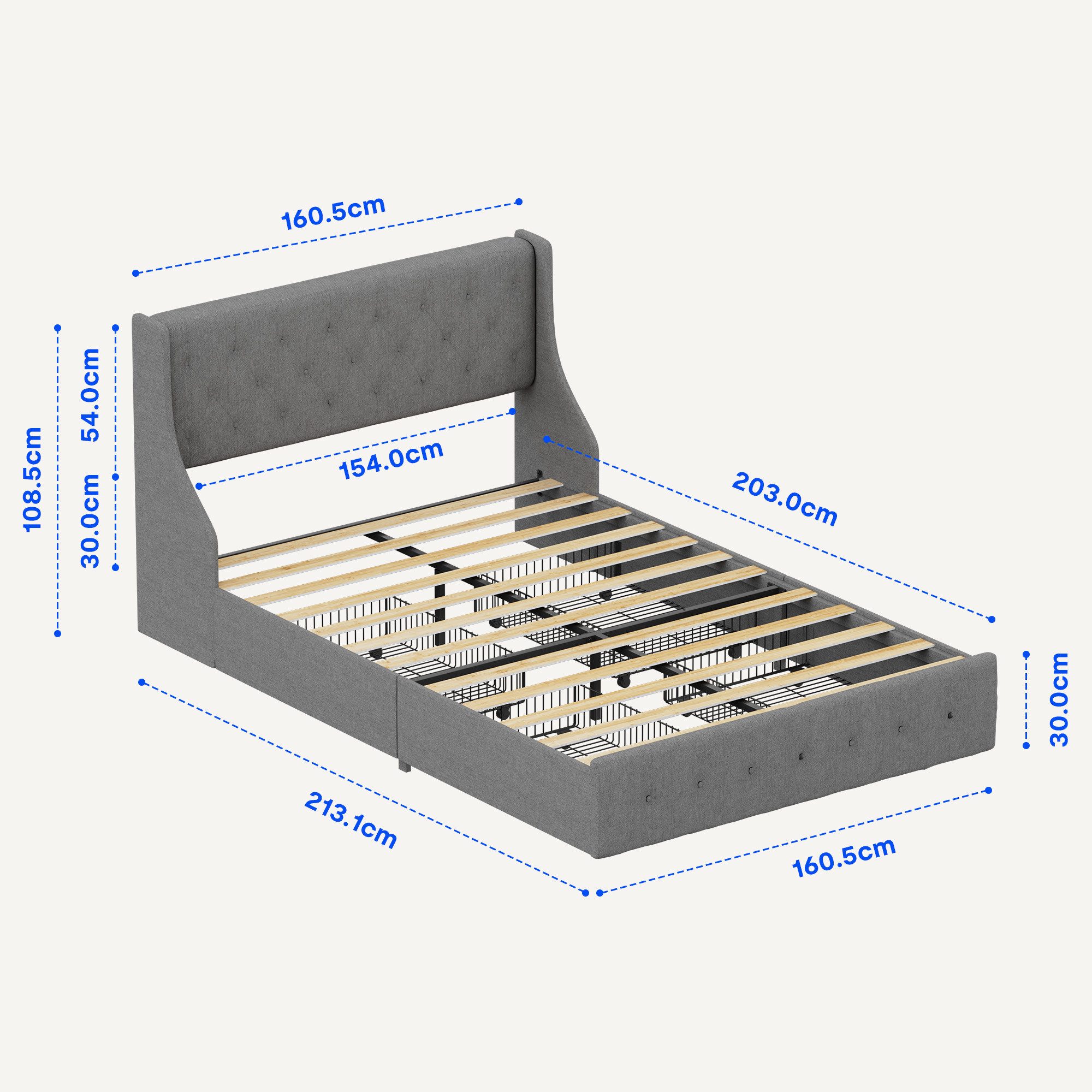 160.5cm

108.5cm

54.0cm

30.0cm

154.0cm

203.0cm

30.0cm

213.1cm

160.5cm