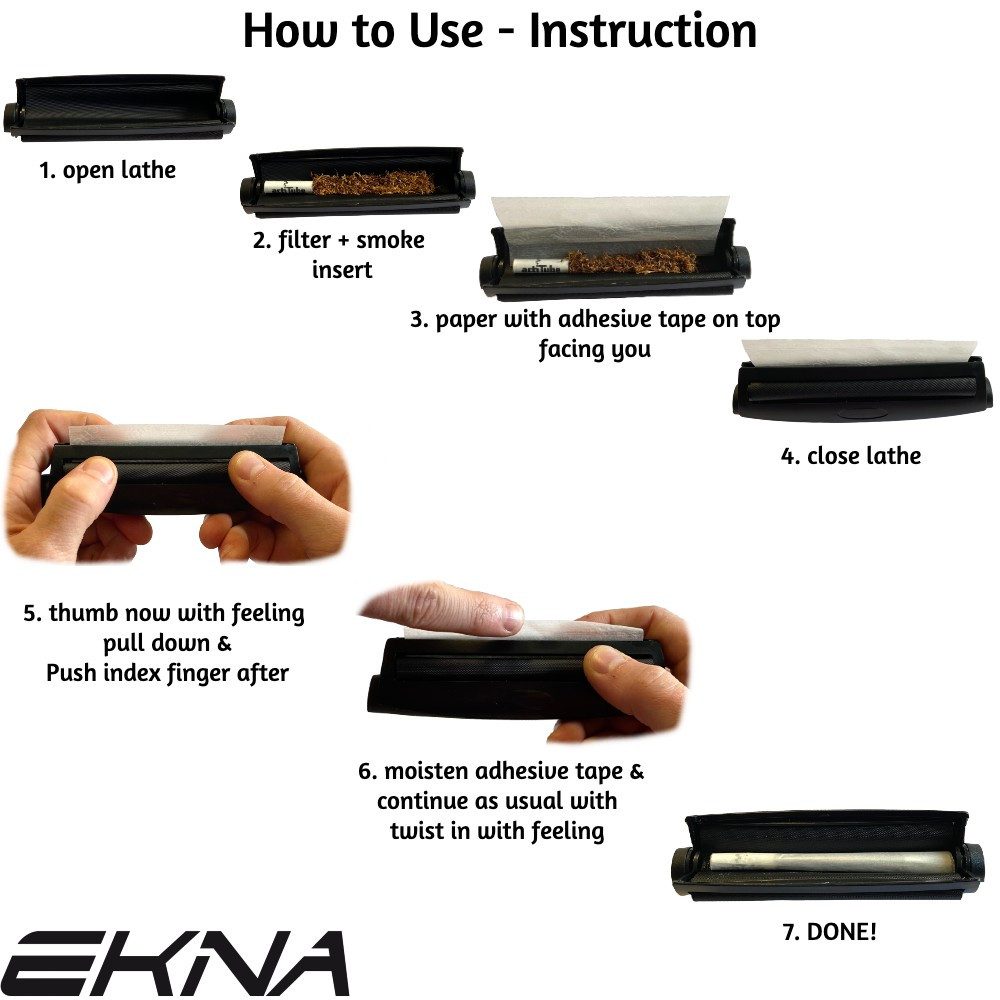 How to Use - Instruction

1. open lathe

2. filter + smoke insert

3. paper with adhesive tape on top facing you

4. close lathe

5. thumb now with feeling pull down & Push index finger after

6. moisten adhesive tape & continue as usual with twist in with feeling

7. DONE!

EKNA