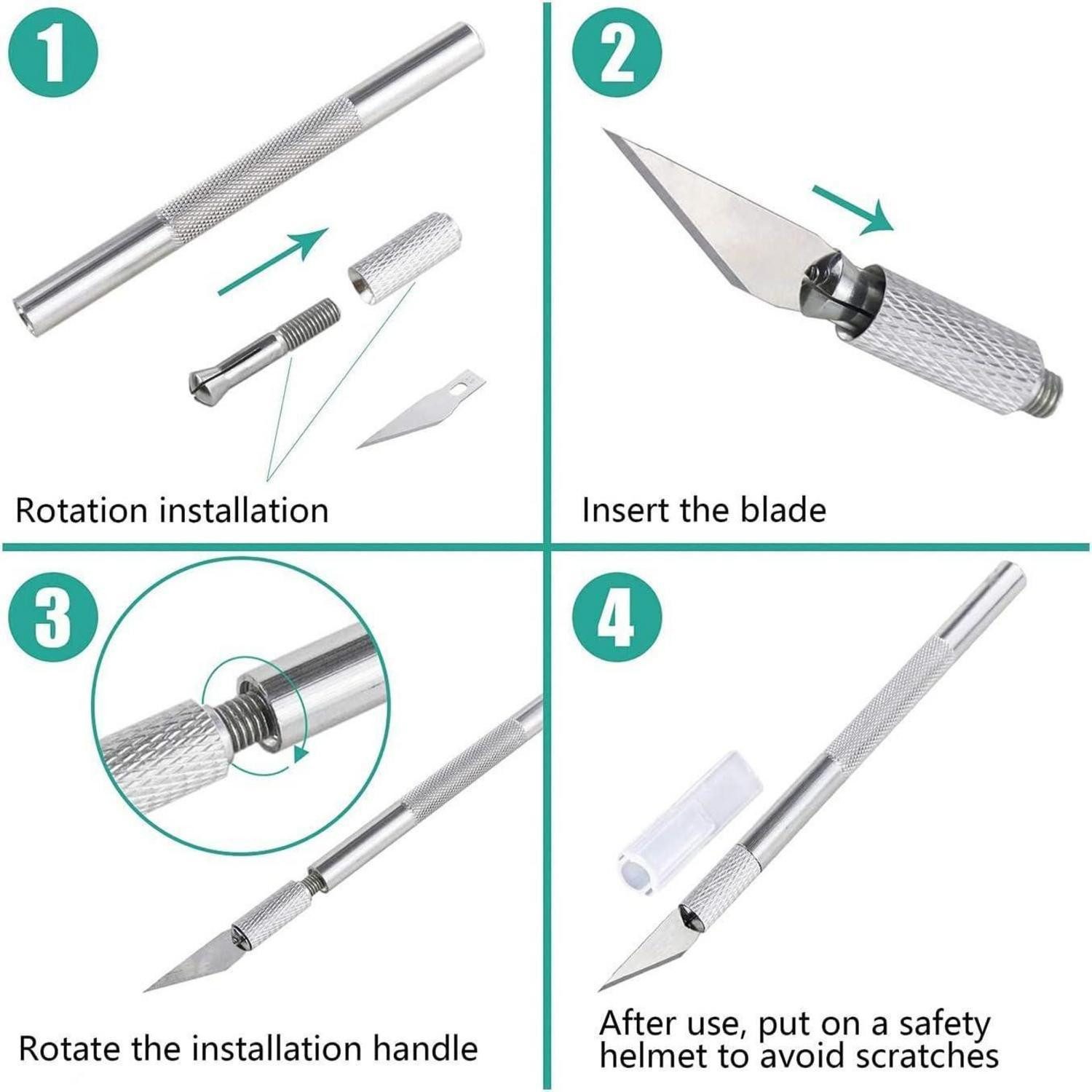 1

Rotation installation

2

Insert the blade

3

Rotate the installation handle

4

After use, put on a safety helmet to avoid scratches