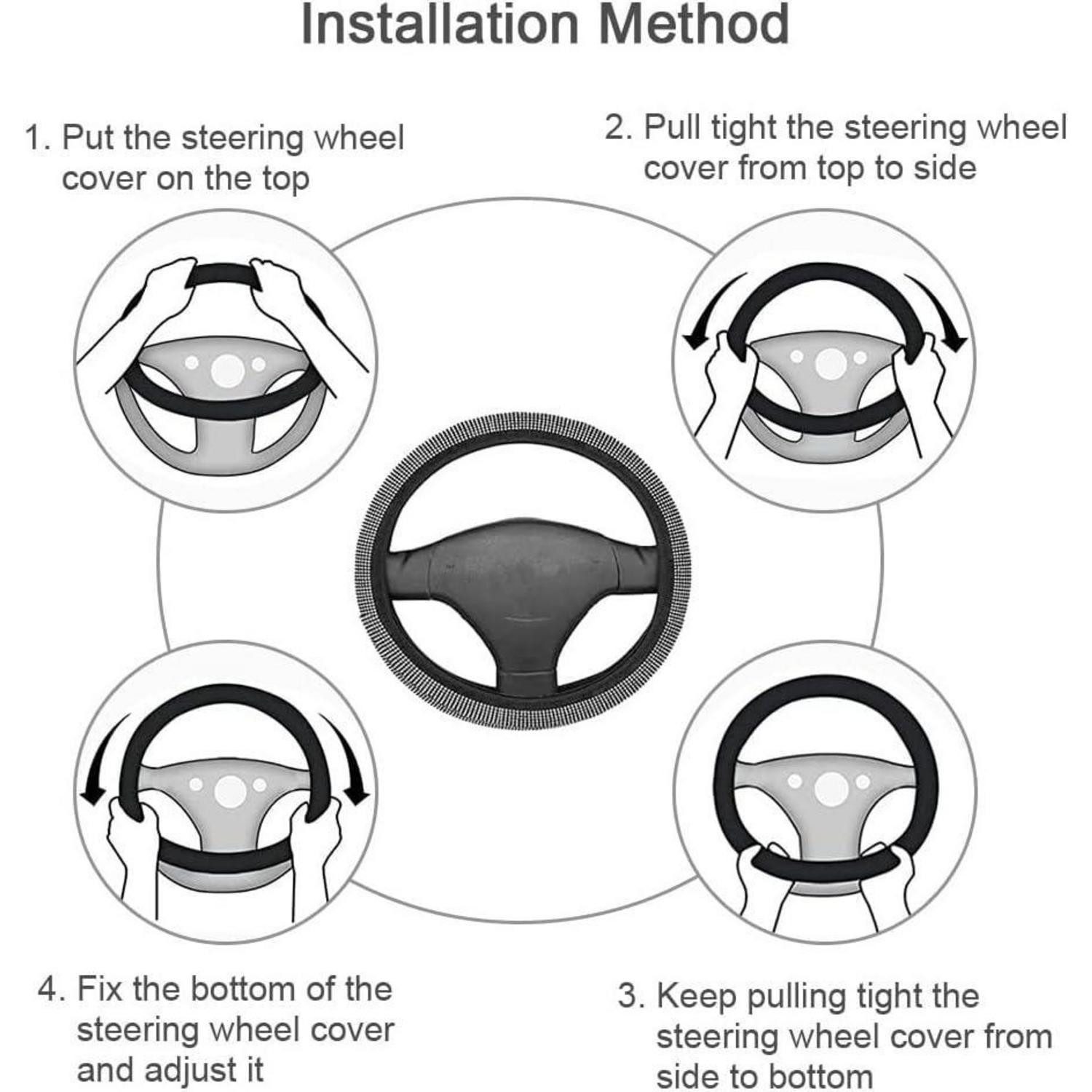 Installation Method

1. Put the steering wheel cover on the top

2. Pull tight the steering wheel cover from top to side

4. Fix the bottom of the steering wheel cover and adjust it

3. Keep pulling tight the steering wheel cover from side to bottom