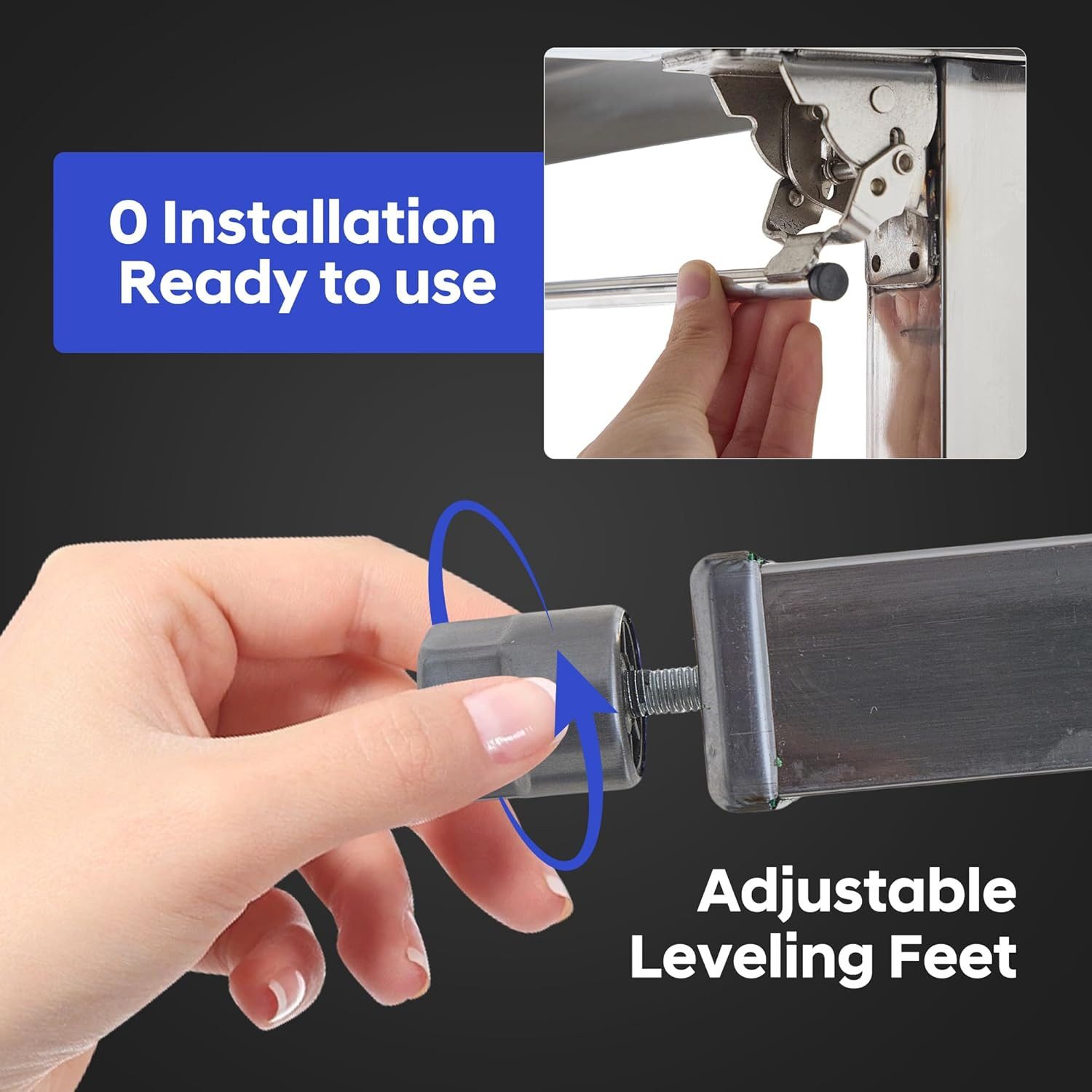 0 Installation
Ready to use

Adjustable
Leveling Feet