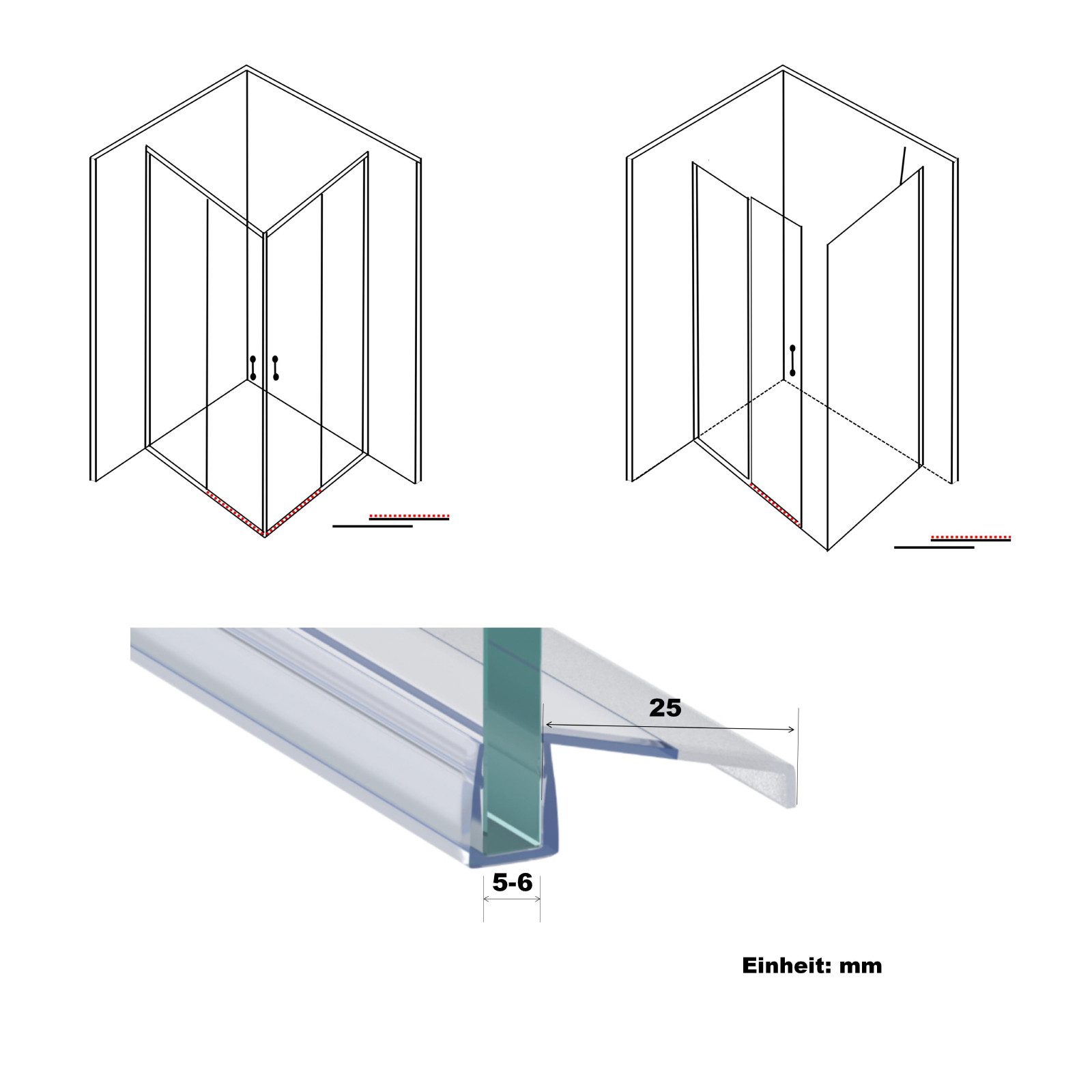 25

5-6

Einheit: mm