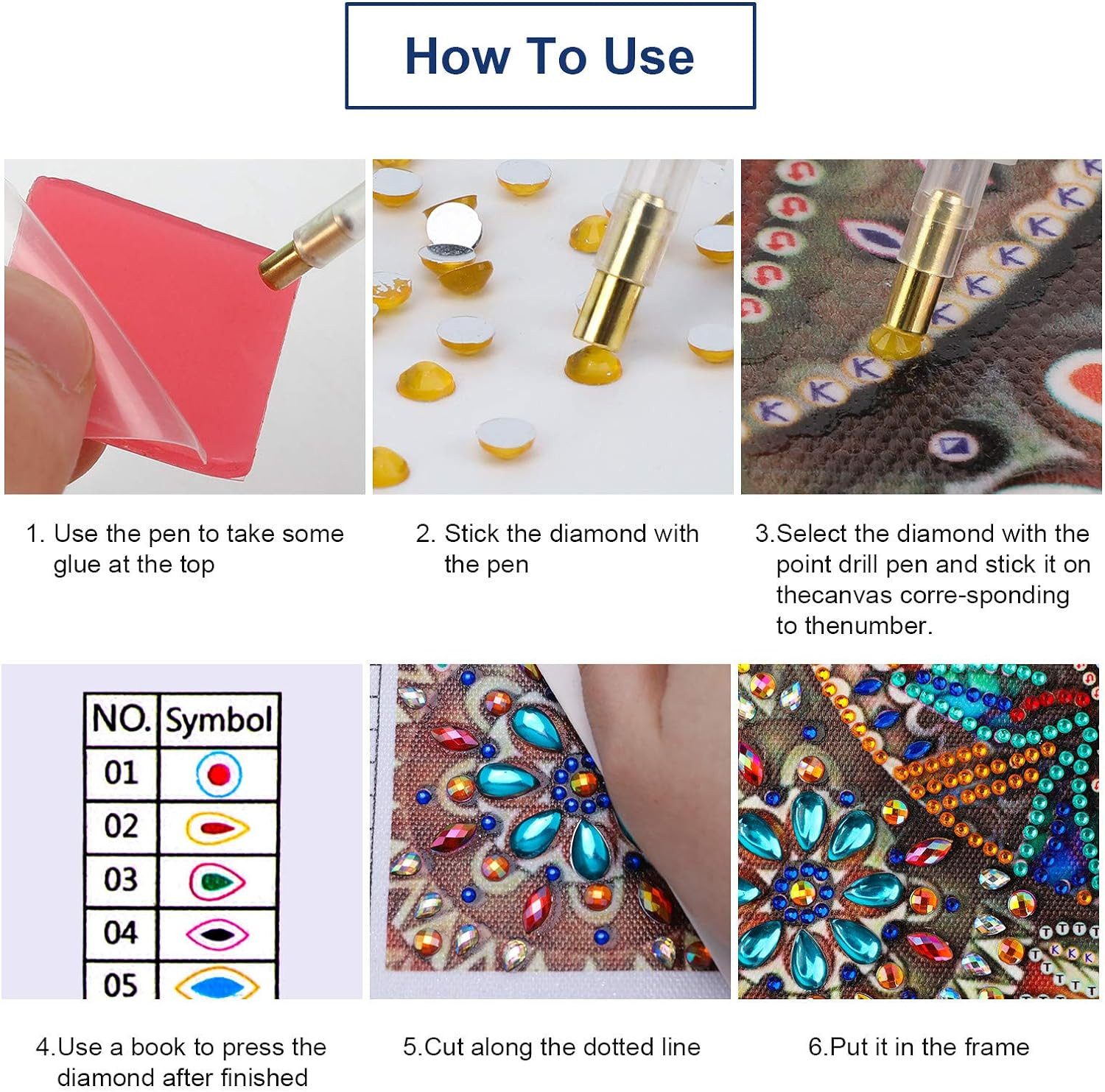 How To Use

1. Use the pen to take some glue at the top

2. Stick the diamond with the pen

3.Select the diamond with the point drill pen and stick it on thecanvas corre-sponding to thenumber.

| NO. | Symbol |
|---|---|
| 01 | |
| 02 | |
| 03 | |
| 04 | |
| 05 | |

4.Use a book to press the diamond after finished

5.Cut along the dotted line

6.Put it in the frame