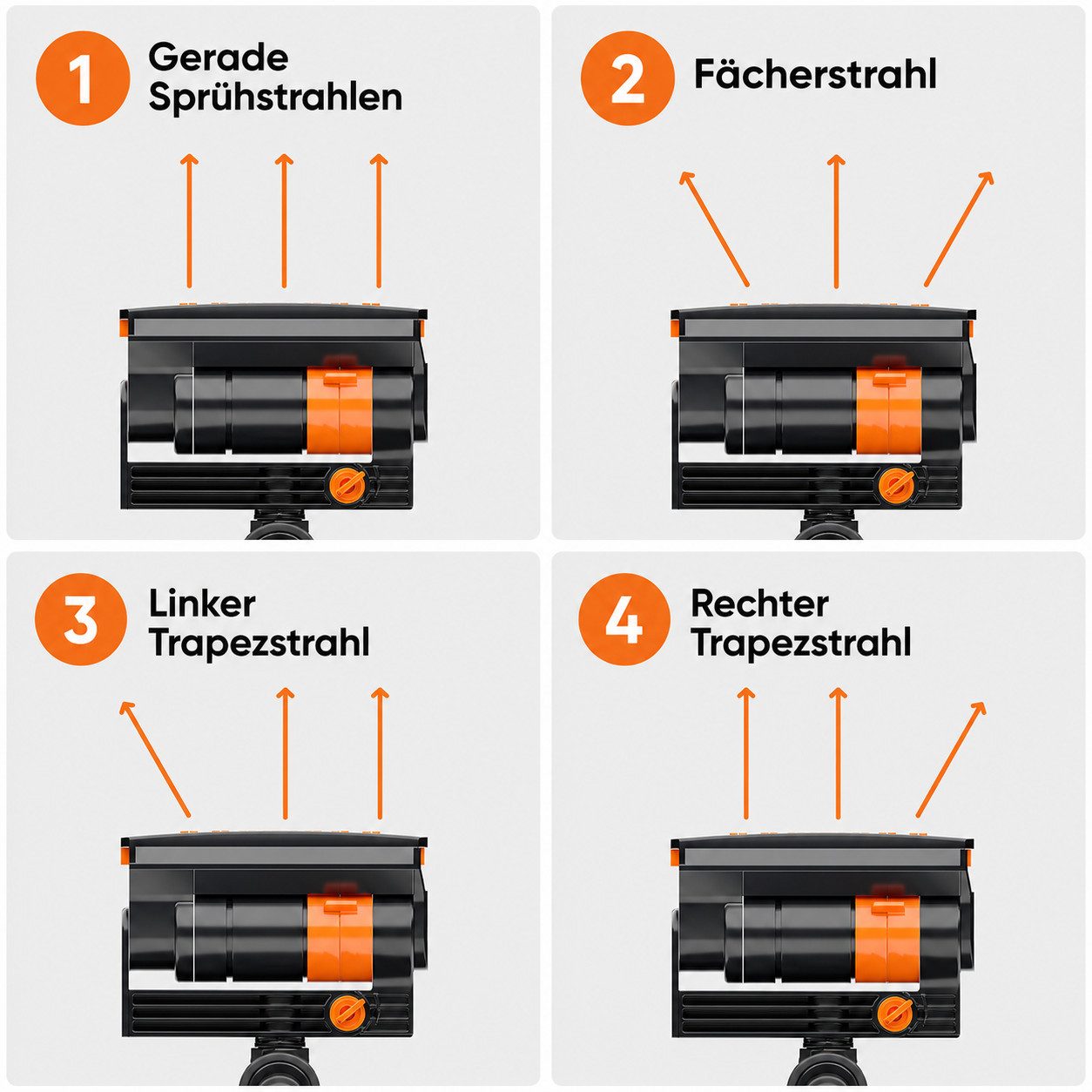 1 Gerade Sprühstrahlen

2 Fächerstrahl

3 Linker Trapezstrahl

4 Rechter Trapezstrahl