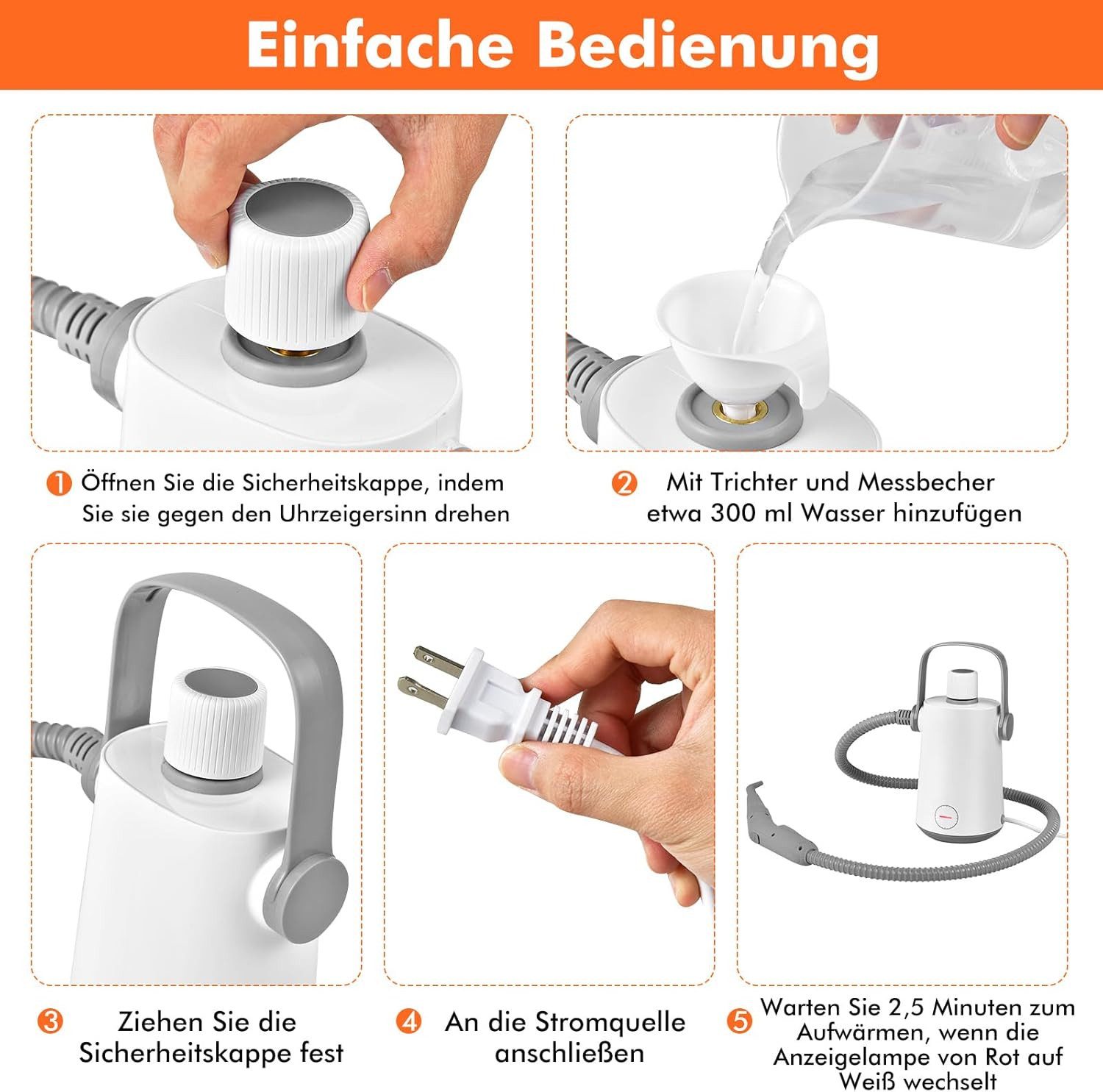 Einfache Bedienung

1 Öffnen Sie die Sicherheitskappe, indem Sie sie gegen den Uhrzeigersinn drehen

2 Mit Trichter und Messbecher etwa 300 ml Wasser hinzufügen

3 Ziehen Sie die Sicherheitskappe fest

4 An die Stromquelle anschließen

5 Warten Sie 2,5 Minuten zum Aufwärmen, wenn die Anzeigelampe von Rot auf Weiß wechselt