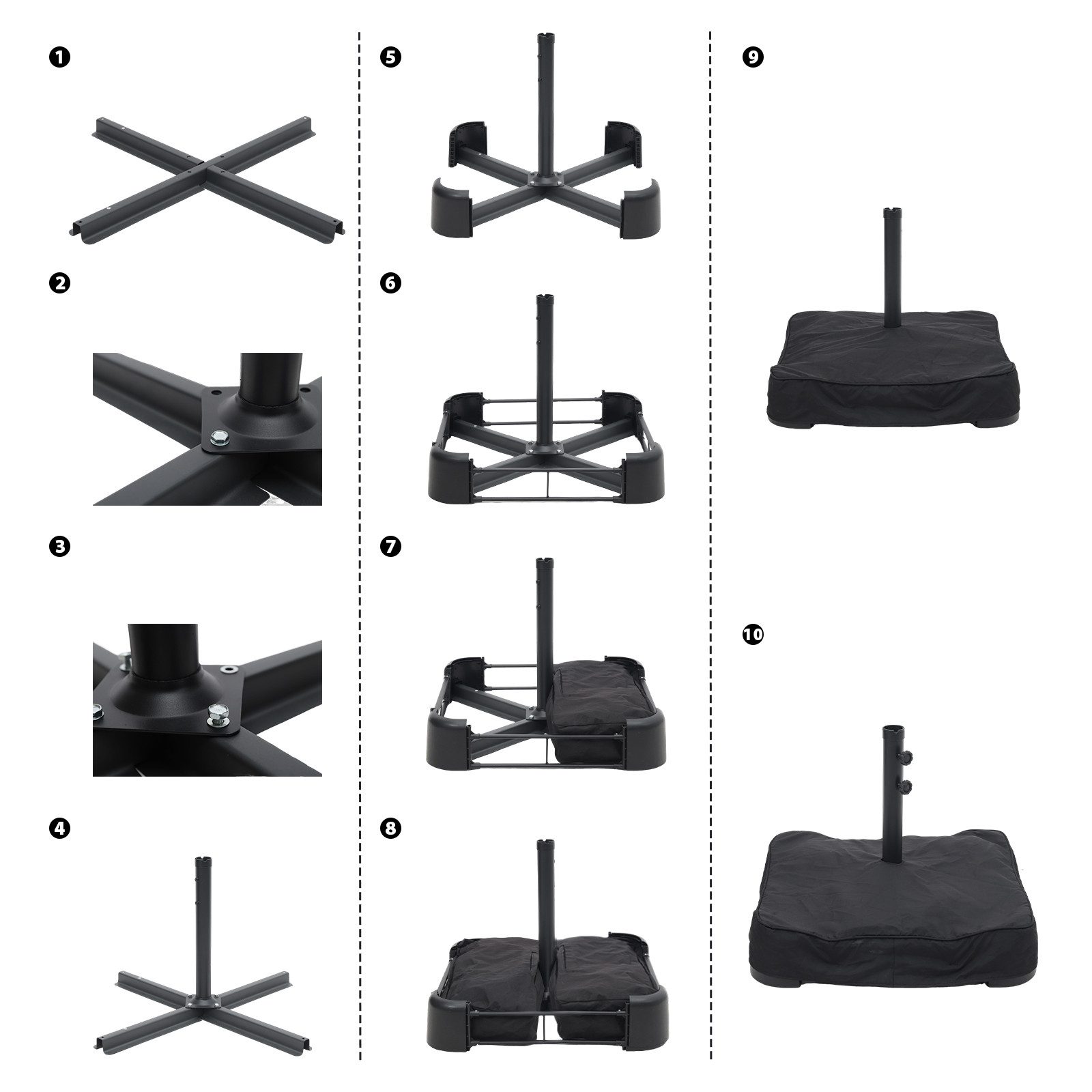 1

2

3

4

5

6

7

8

9

10