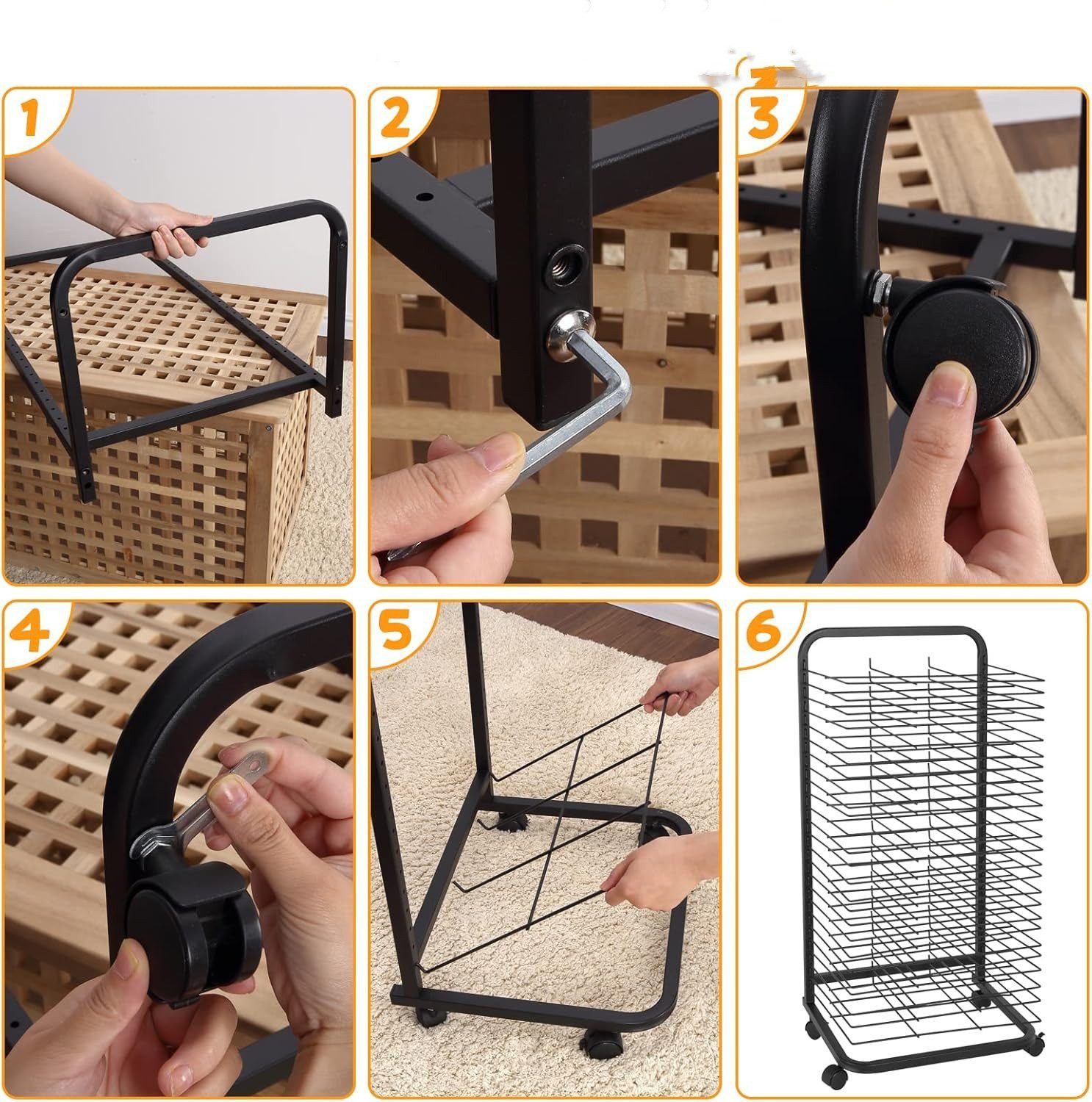 1
2
3
4
5
6