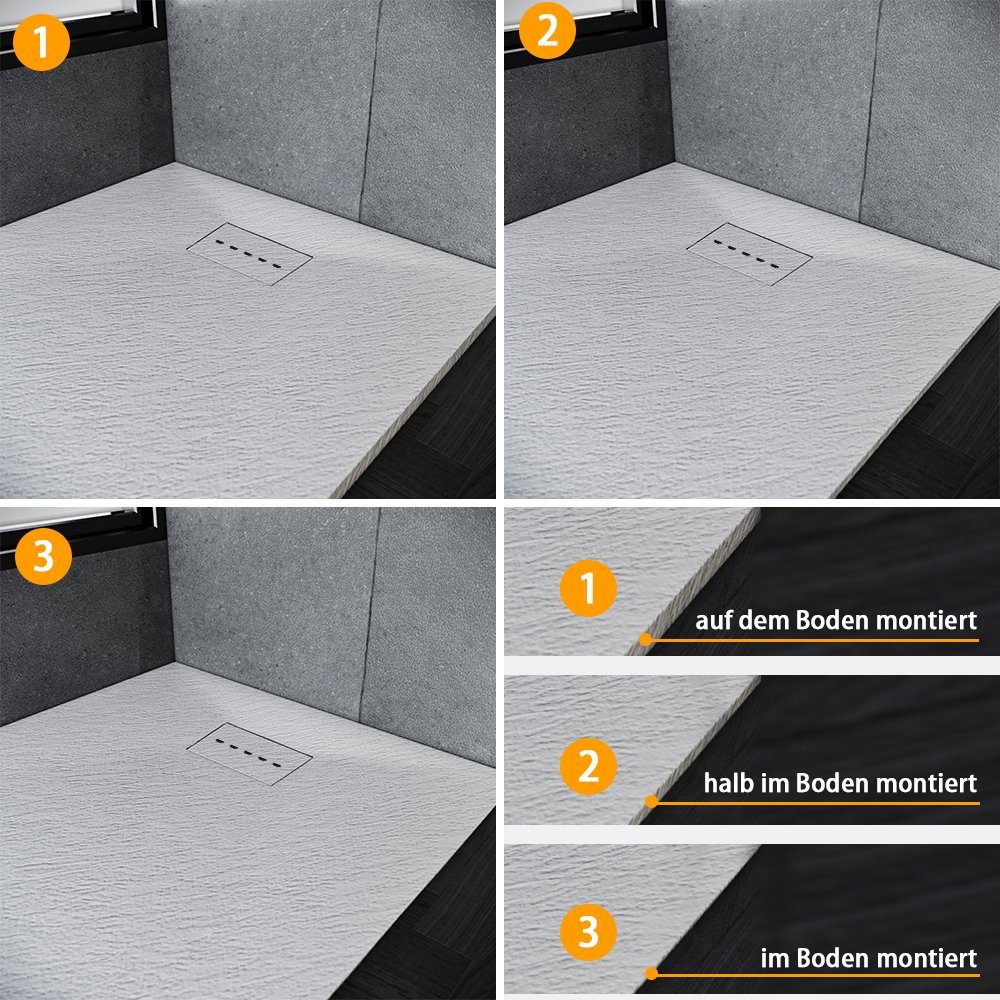 1

2

3

1
auf dem Boden montiert

2
halb im Boden montiert

3
im Boden montiert