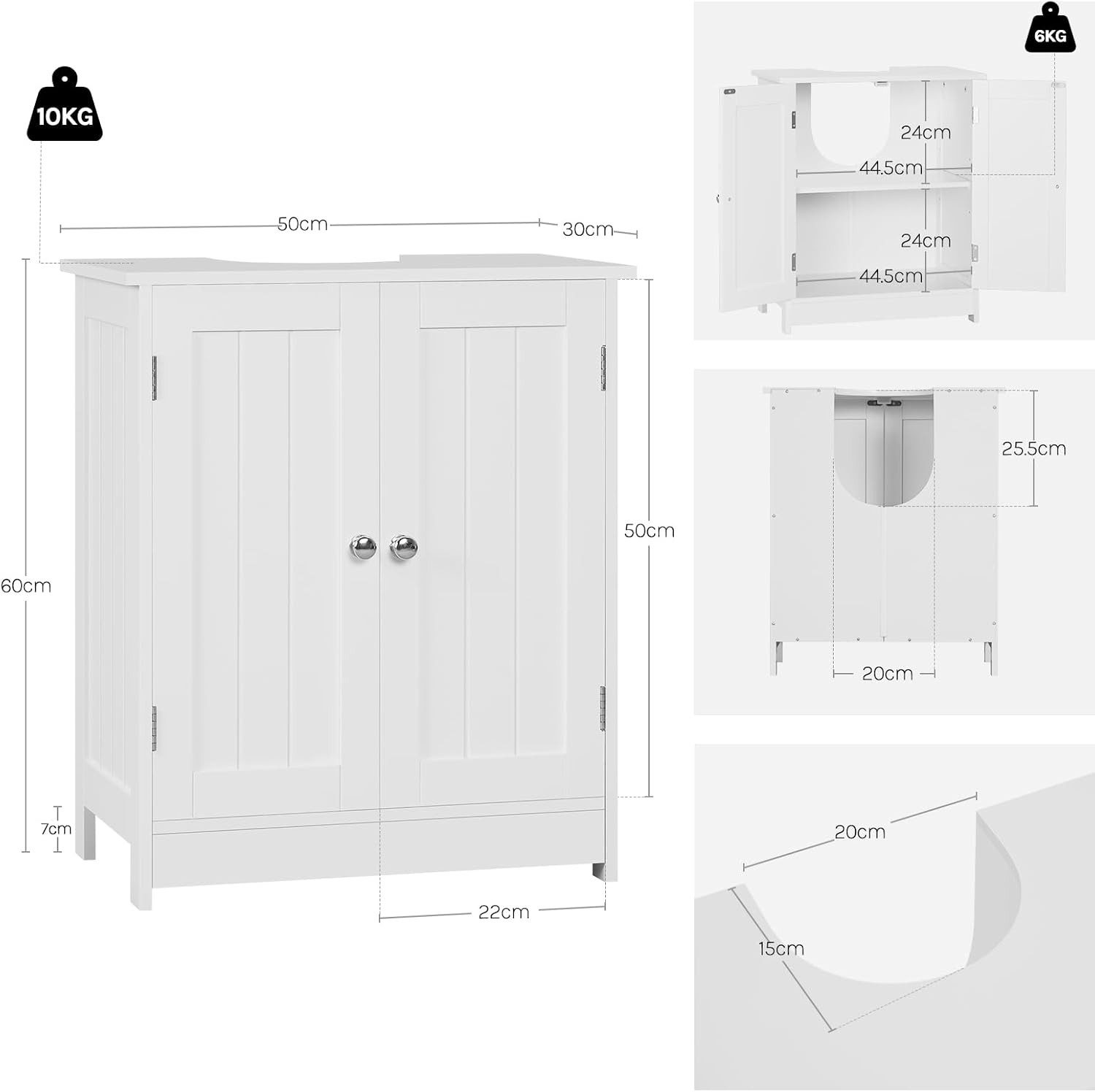 10KG

50cm
30cm
60cm
50cm
7cm
22cm

6KG

24cm
44.5cm
24cm
44.5cm

25.5cm
20cm

20cm
15cm