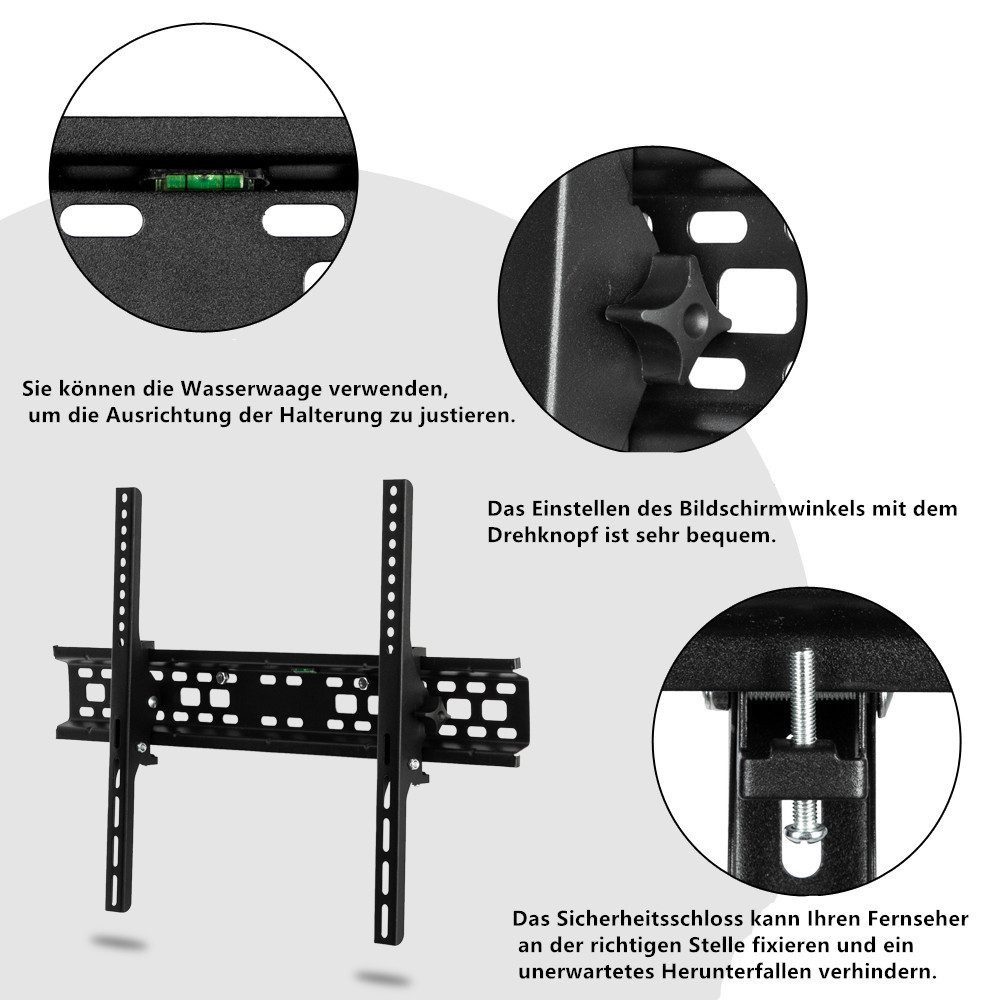 Sie können die Wasserwaage verwenden, um die Ausrichtung der Halterung zu justieren.

Das Einstellen des Bildschirmwinkels mit dem Drehknopf ist sehr bequem.

Das Sicherheitsschloss kann Ihren Fernseher an der richtigen Stelle fixieren und ein unerwartetes Herunterfallen verhindern.