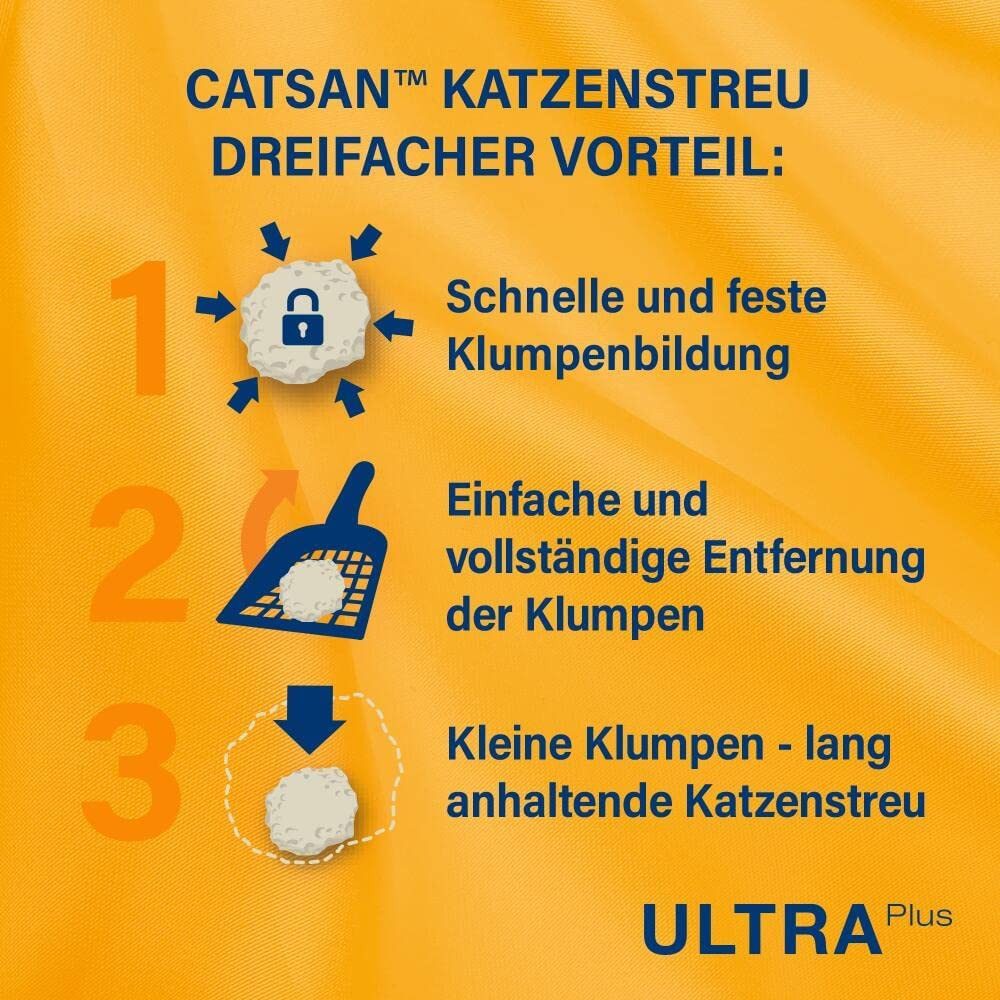 CATSAN™ KATZENSTREU DREIFACHER VORTEIL:

1

Schnelle und feste Klumpenbildung

2

Einfache und vollständige Entfernung der Klumpen

3

Kleine Klumpen - lang anhaltende Katzenstreu

ULTRA Plus