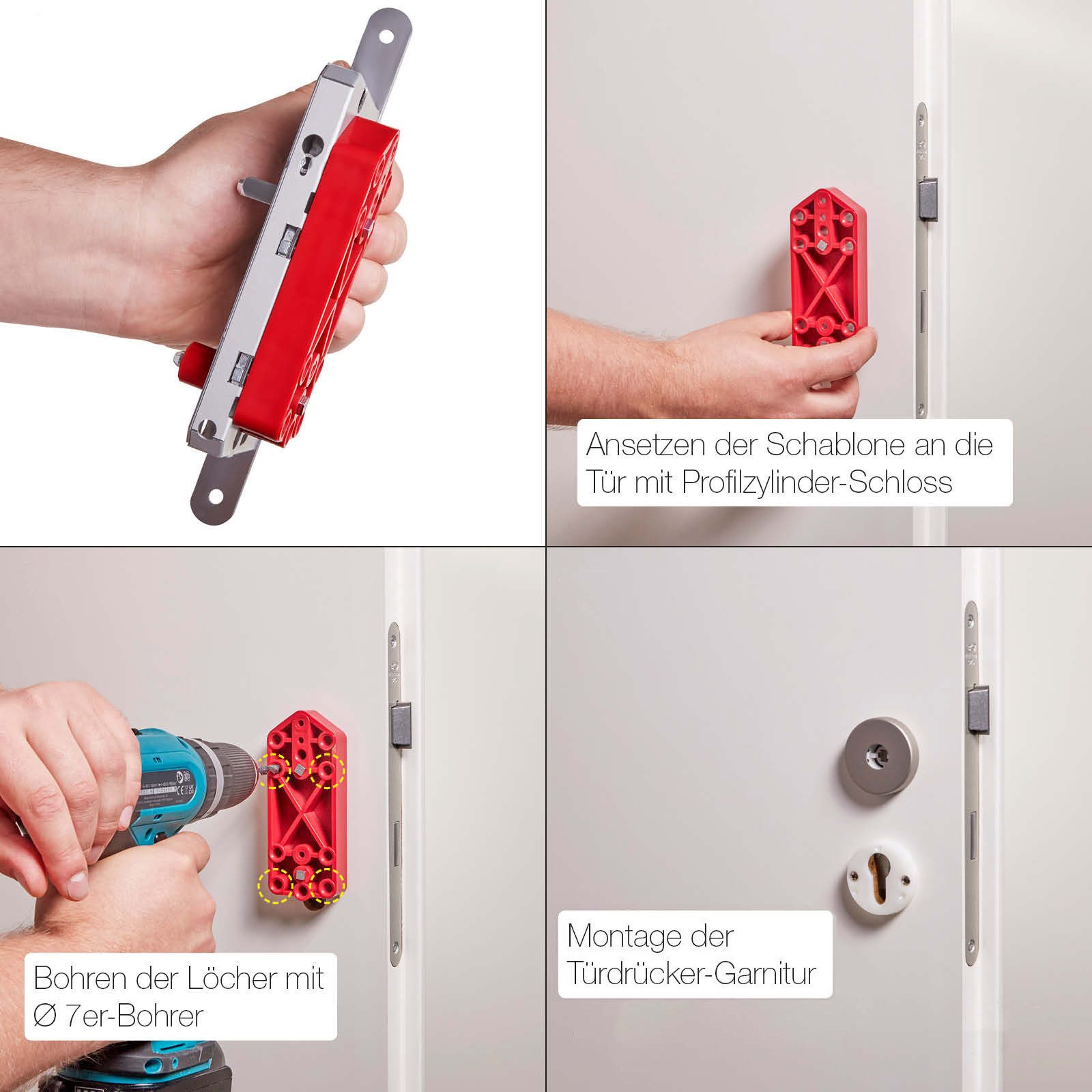 Ansetzen der Schablone an die Tür mit Profilzylinder-Schloss

Bohren der Löcher mit Ø 7er-Bohrer

Montage der Türdrücker-Garnitur