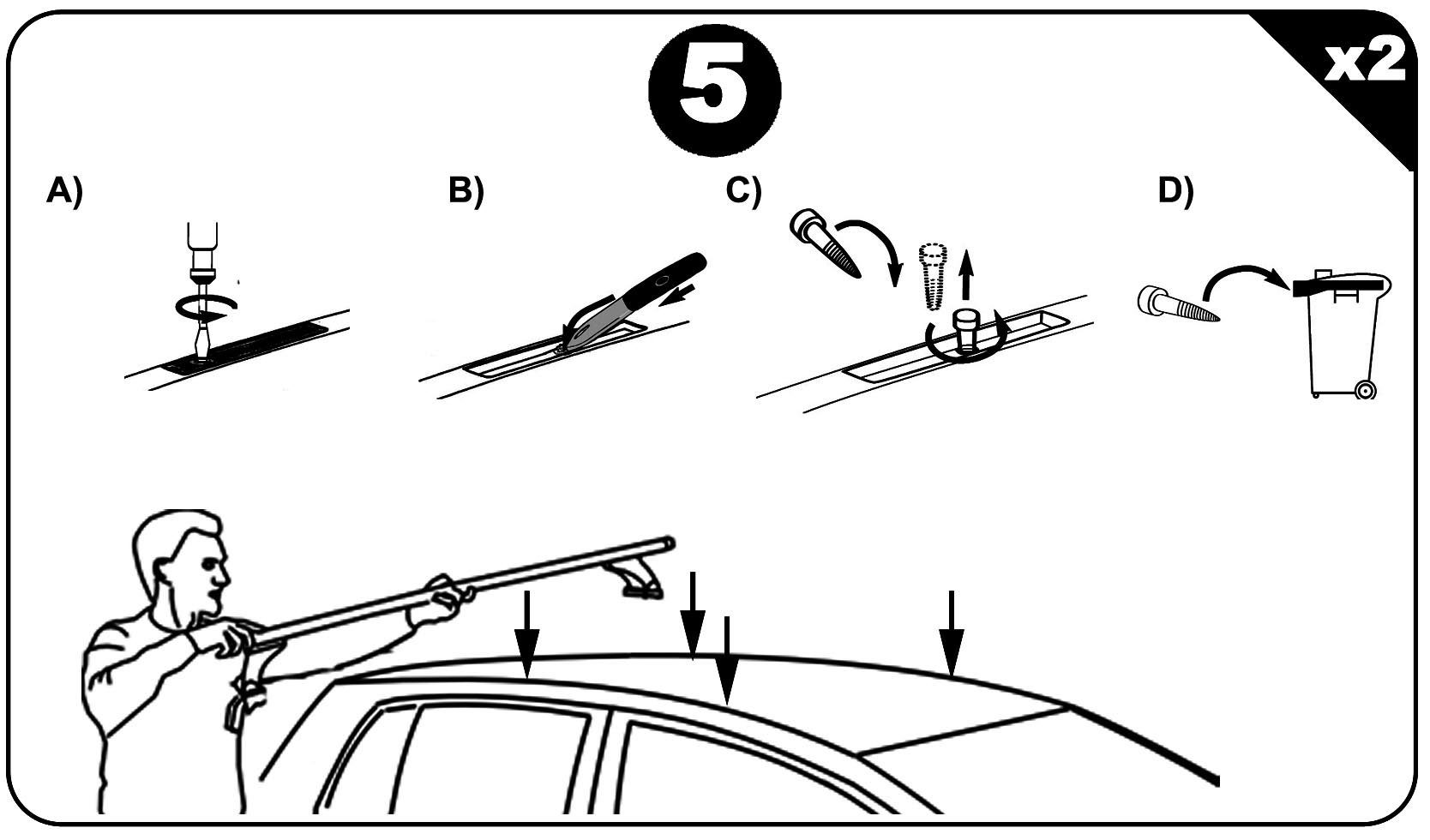 5

x2

A)

B)

C)

D)