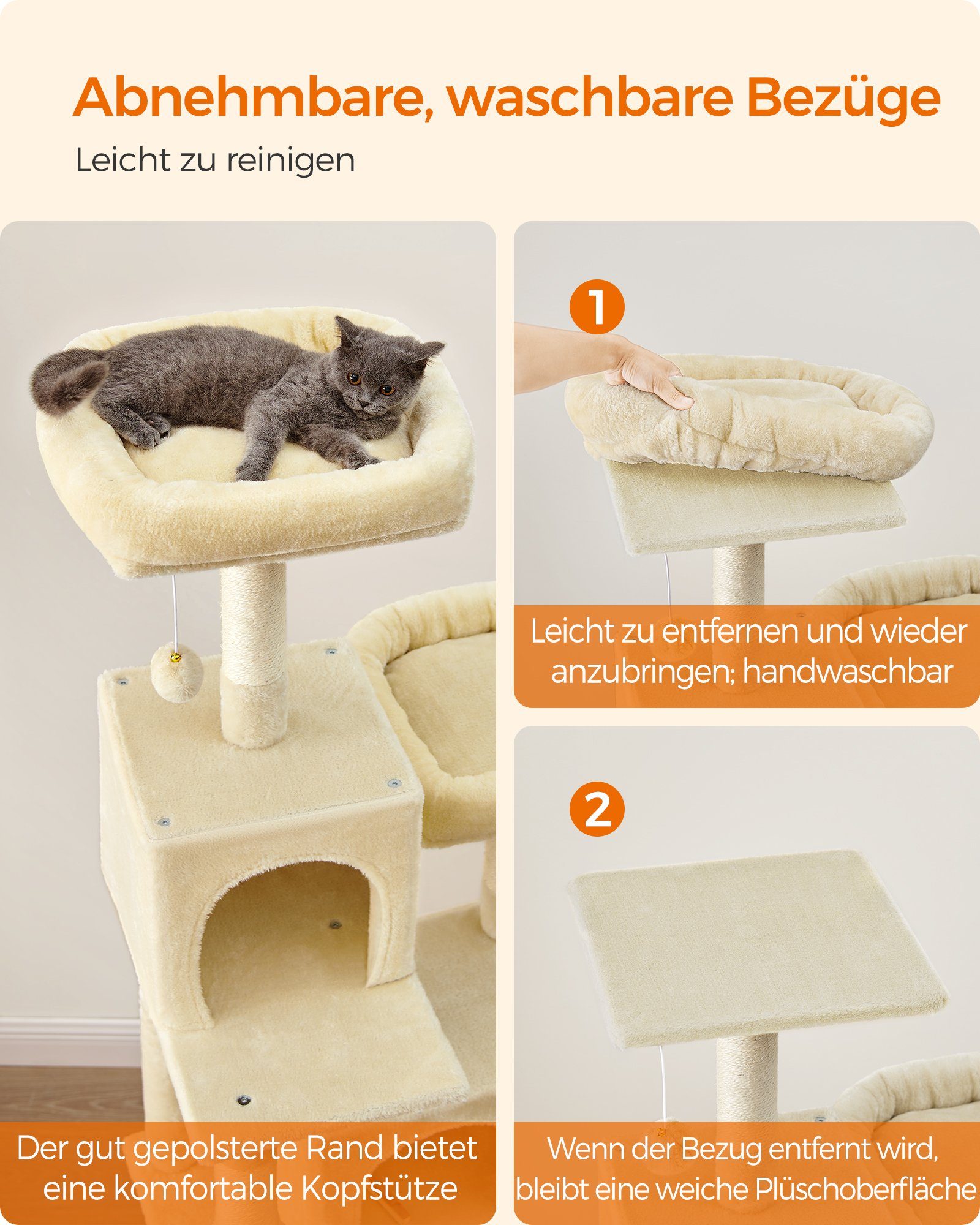 Abnehmbare, waschbare Bezüge

Leicht zu reinigen

Der gut gepolsterte Rand bietet eine komfortable Kopfstütze

1

Leicht zu entfernen und wieder anzubringen; handwaschbar

2

Wenn der Bezug entfernt wird, bleibt eine weiche Plüschoberfläche