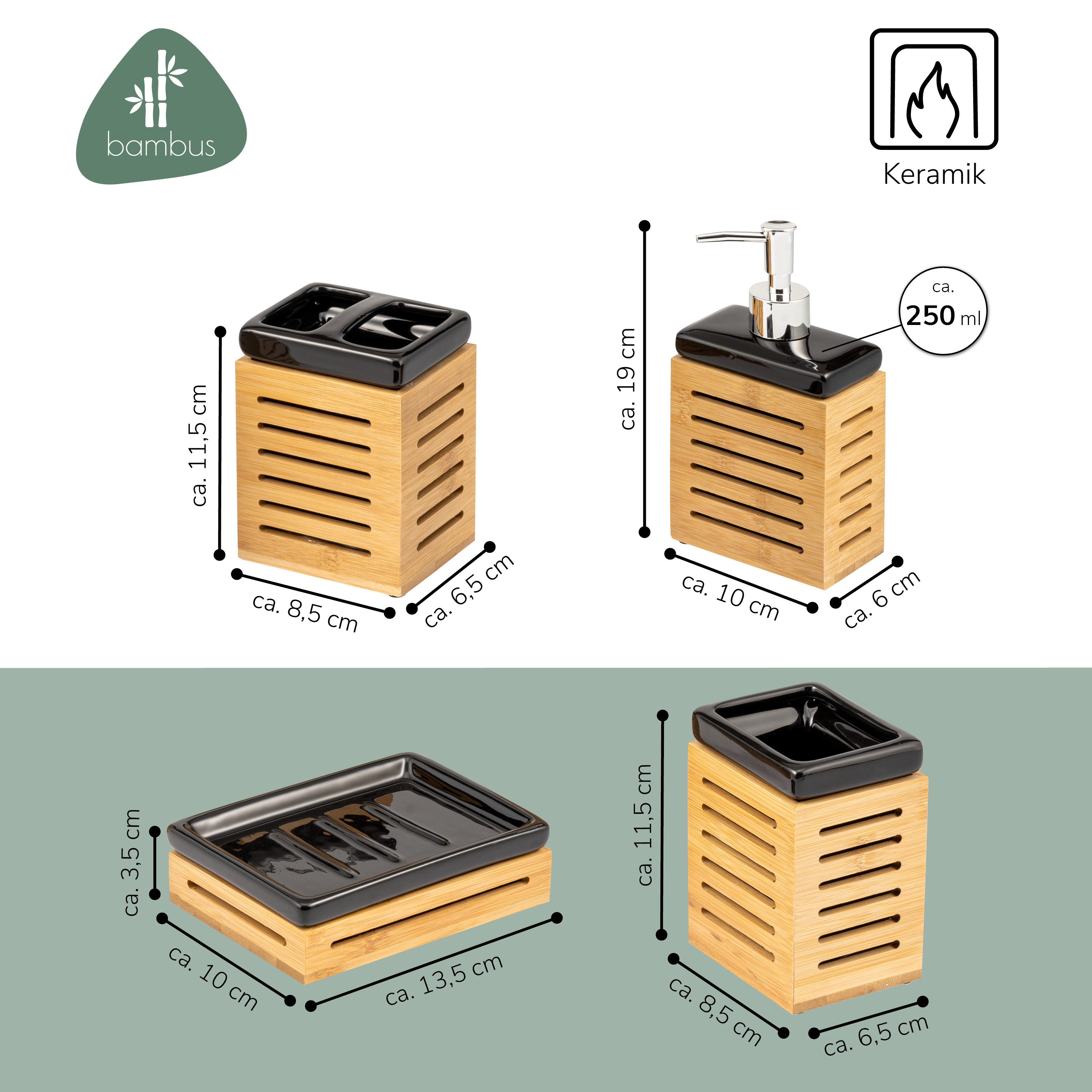 bambus

Keramik

ca. 11,5 cm
ca. 8,5 cm
ca. 6,5 cm

ca. 19 cm
ca. 250 ml
ca. 10 cm
ca. 6 cm

ca. 3,5 cm
ca. 10 cm
ca. 13,5 cm

ca. 11,5 cm
ca. 8,5 cm
ca. 6,5 cm