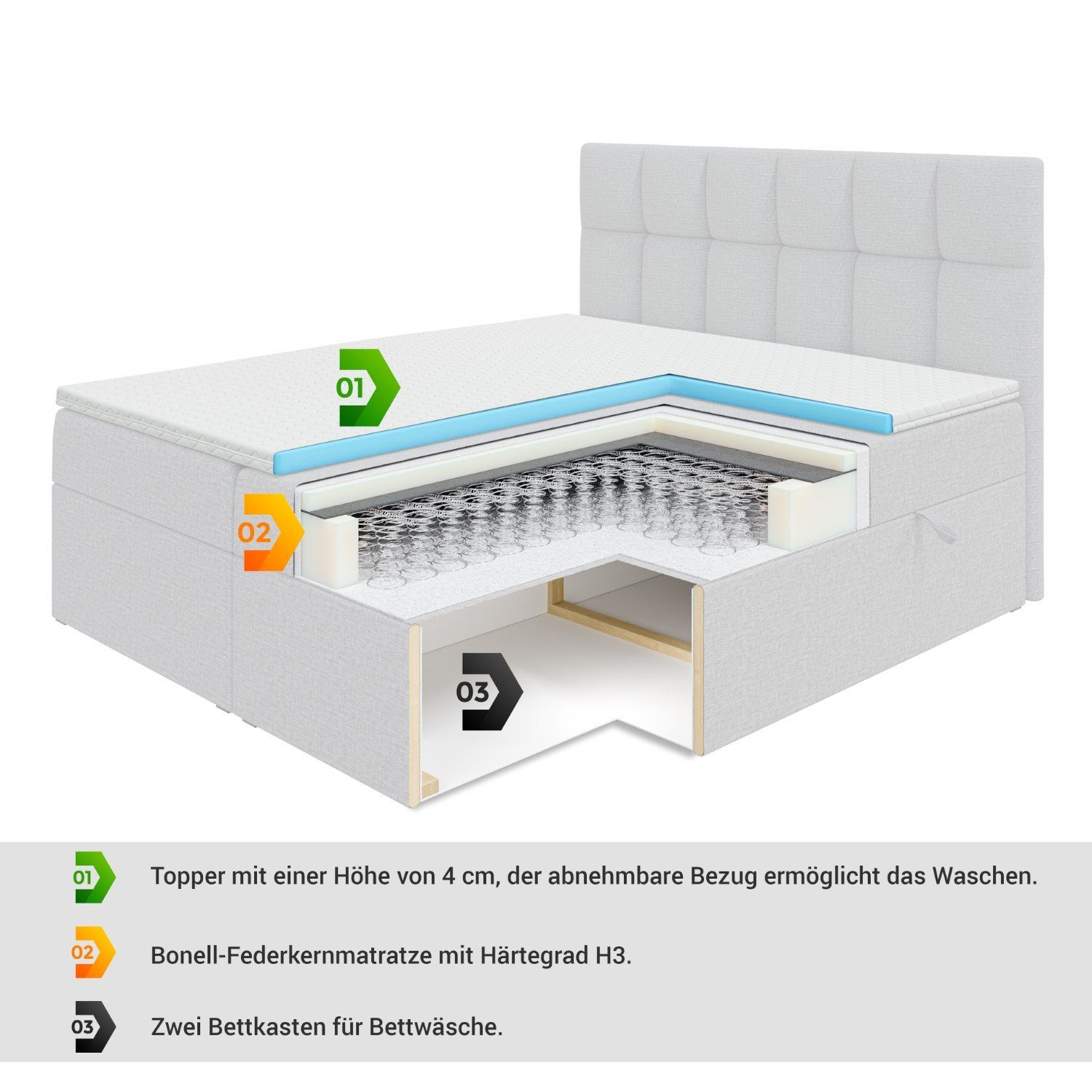 01

02

03

01 Topper mit einer Höhe von 4 cm, der abnehmbare Bezug ermöglicht das Waschen.

02 Bonell-Federkernmatratze mit Härtegrad H3.

03 Zwei Bettkasten für Bettwäsche.