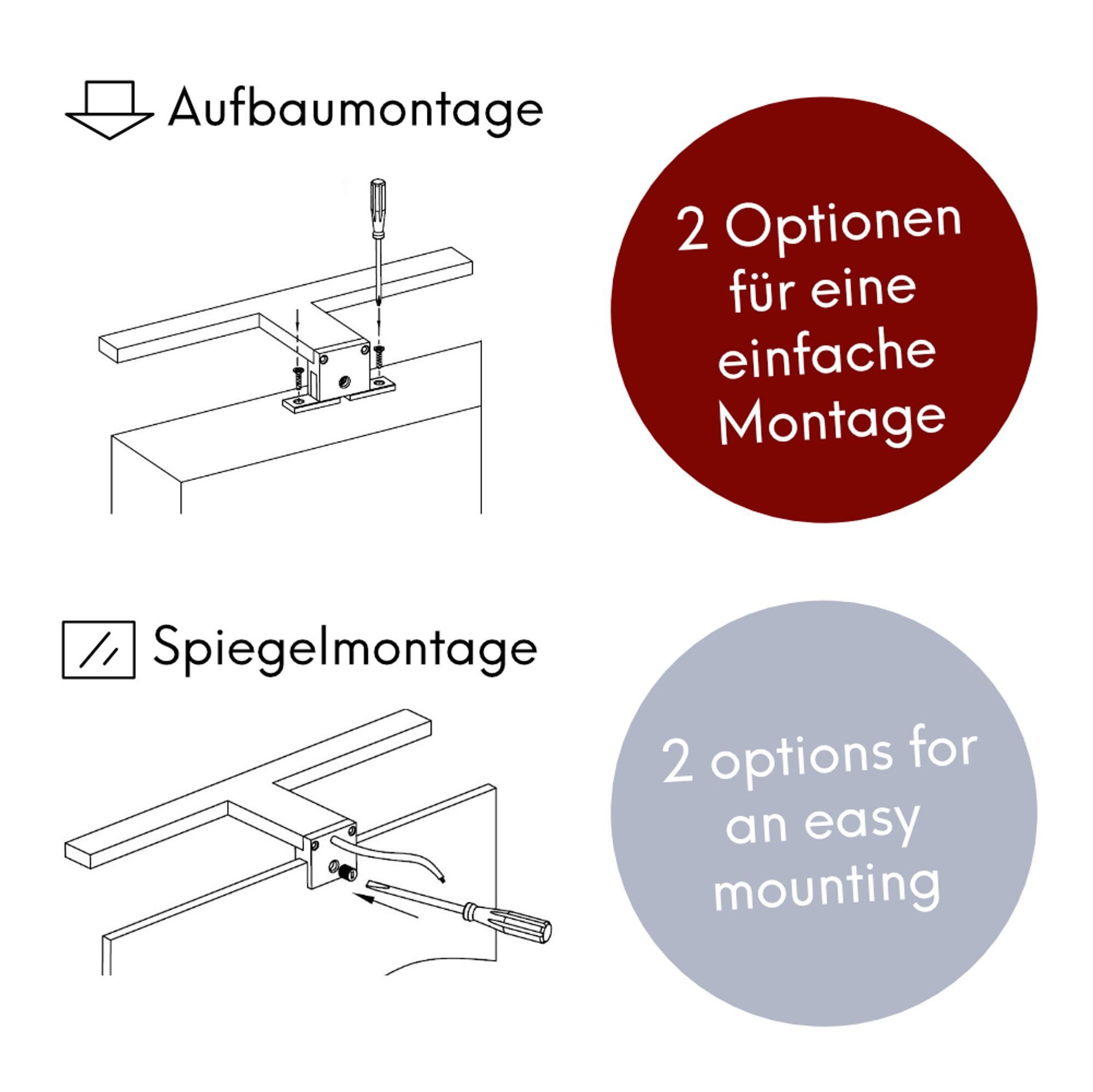 Aufbaumontage

2 Optionen für eine einfache Montage

Spiegelmontage

2 options for an easy mounting