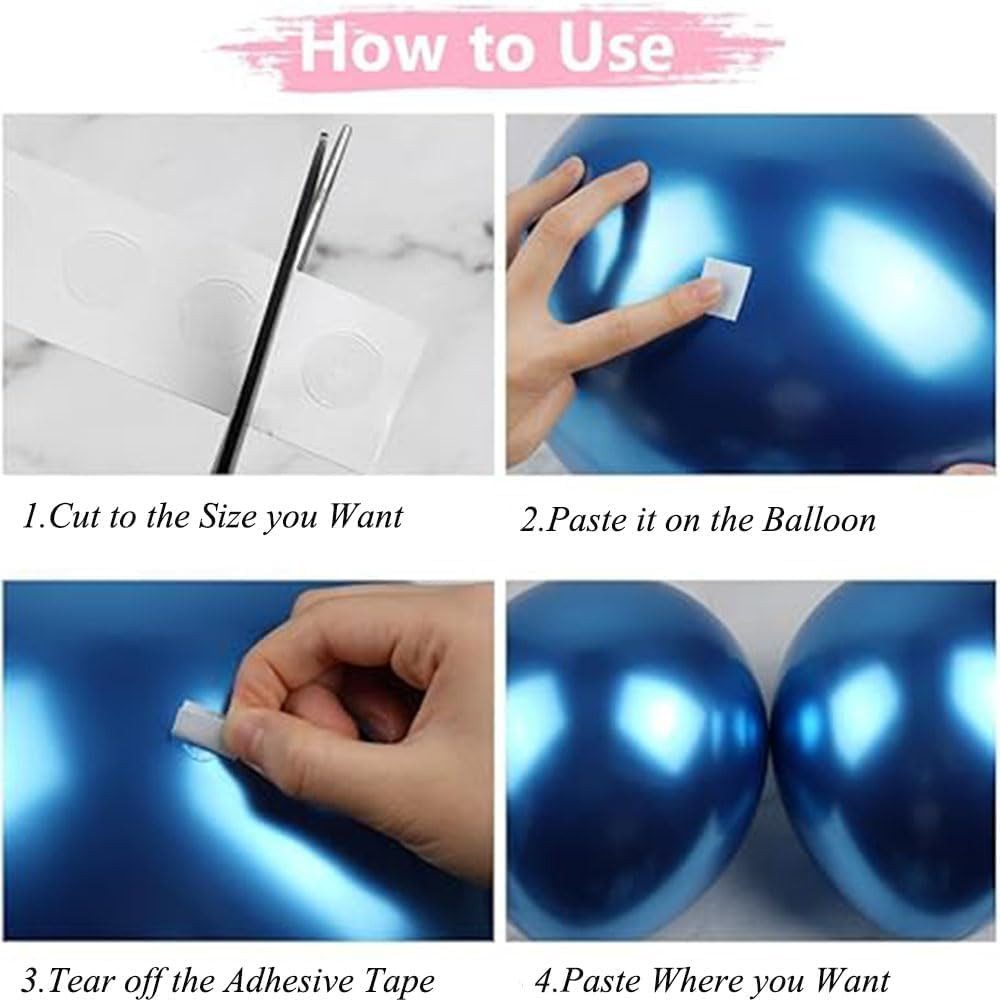 How to Use

1.Cut to the Size you Want

2.Paste it on the Balloon

3.Tear off the Adhesive Tape

4.Paste Where you Want