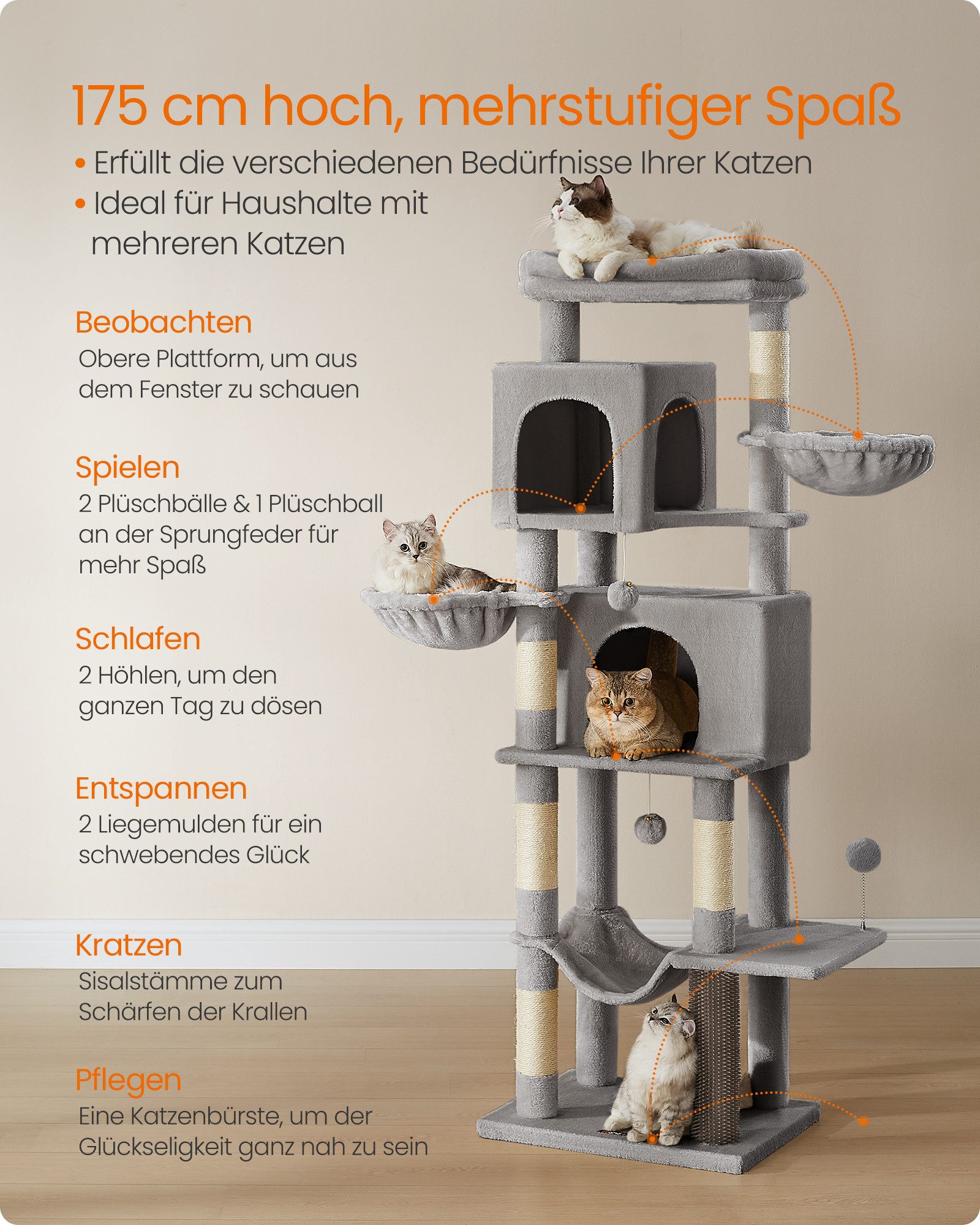 175 cm hoch, mehrstufiger Spaß

• Erfüllt die verschiedenen Bedürfnisse Ihrer Katzen
• Ideal für Haushalte mit mehreren Katzen

Beobachten
Obere Plattform, um aus dem Fenster zu schauen

Spielen
2 Plüschbälle & 1 Plüschball an der Sprungfeder für mehr Spaß

Schlafen
2 Höhlen, um den ganzen Tag zu dösen

Entspannen
2 Liegemulden für ein schwebendes Glück

Kratzen
Sisalstämme zum Schärfen der Krallen

Pflegen
Eine Katzenbürste, um der Glückseligkeit ganz nah zu sein